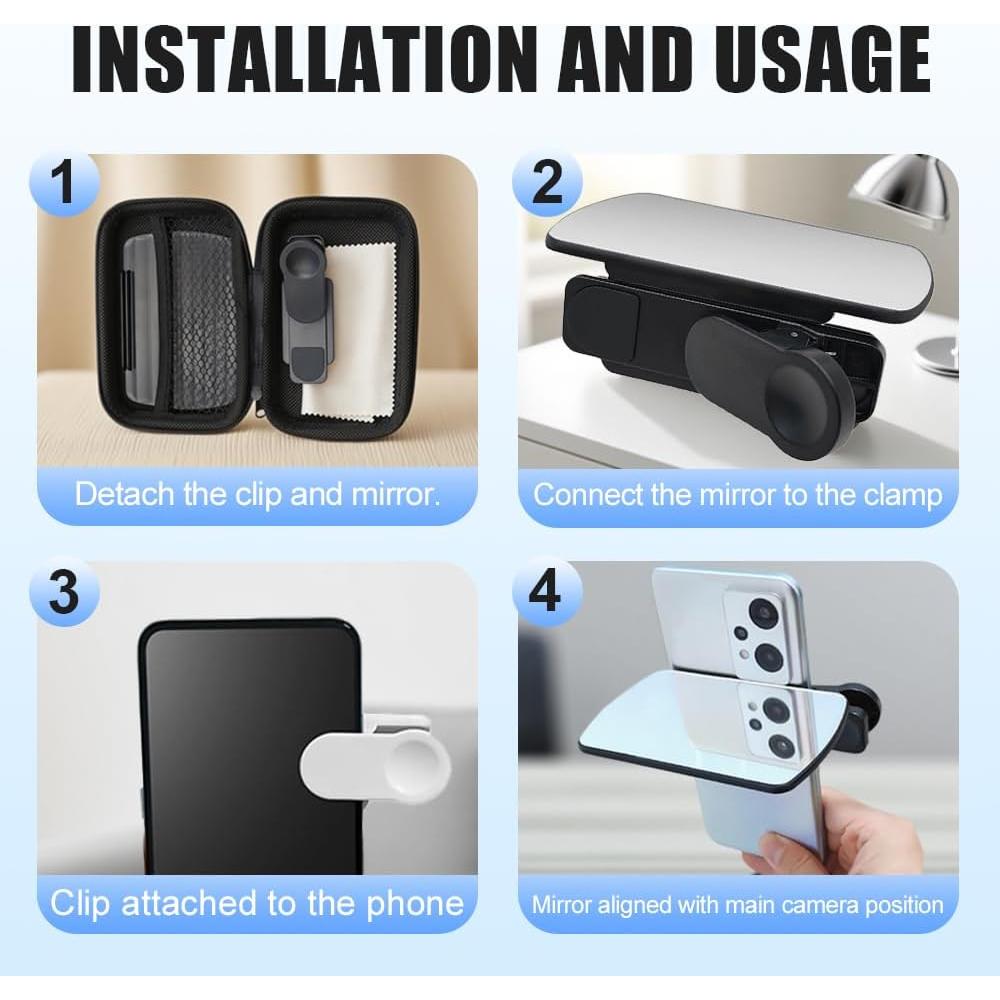 INSTALLATION AND USAGE

1

Detach the clip and mirror.

2

Connect the mirror to the clamp

3

Clip attached to the phone

4

Mirror aligned with main camera position