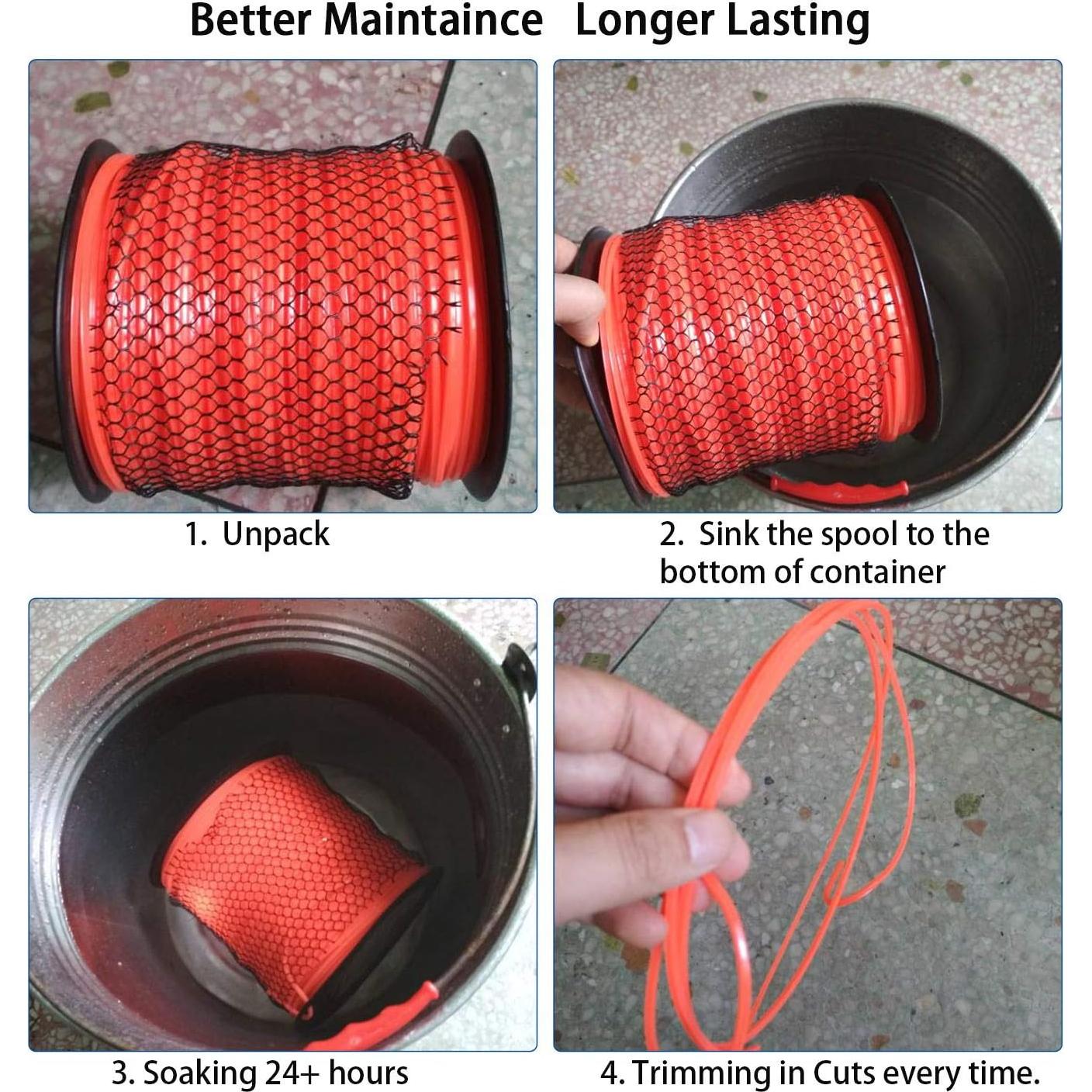 Better Maintaince Longer Lasting

1. Unpack

2. Sink the spool to the bottom of container

3. Soaking 24+ hours

4. Trimming in Cuts every time.