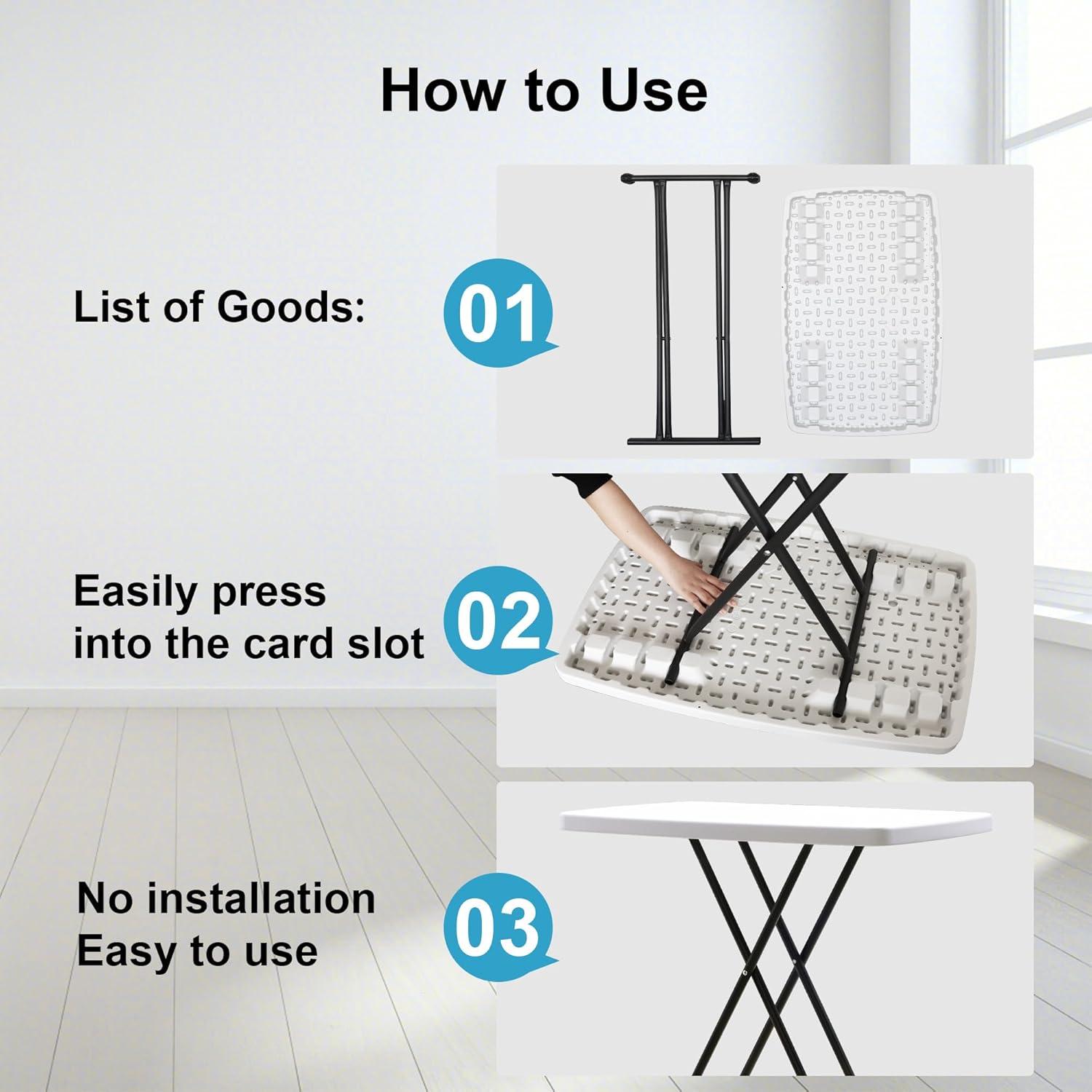 How to Use

List of Goods:

01

Easily press into the card slot

02

No installation
Easy to use

03