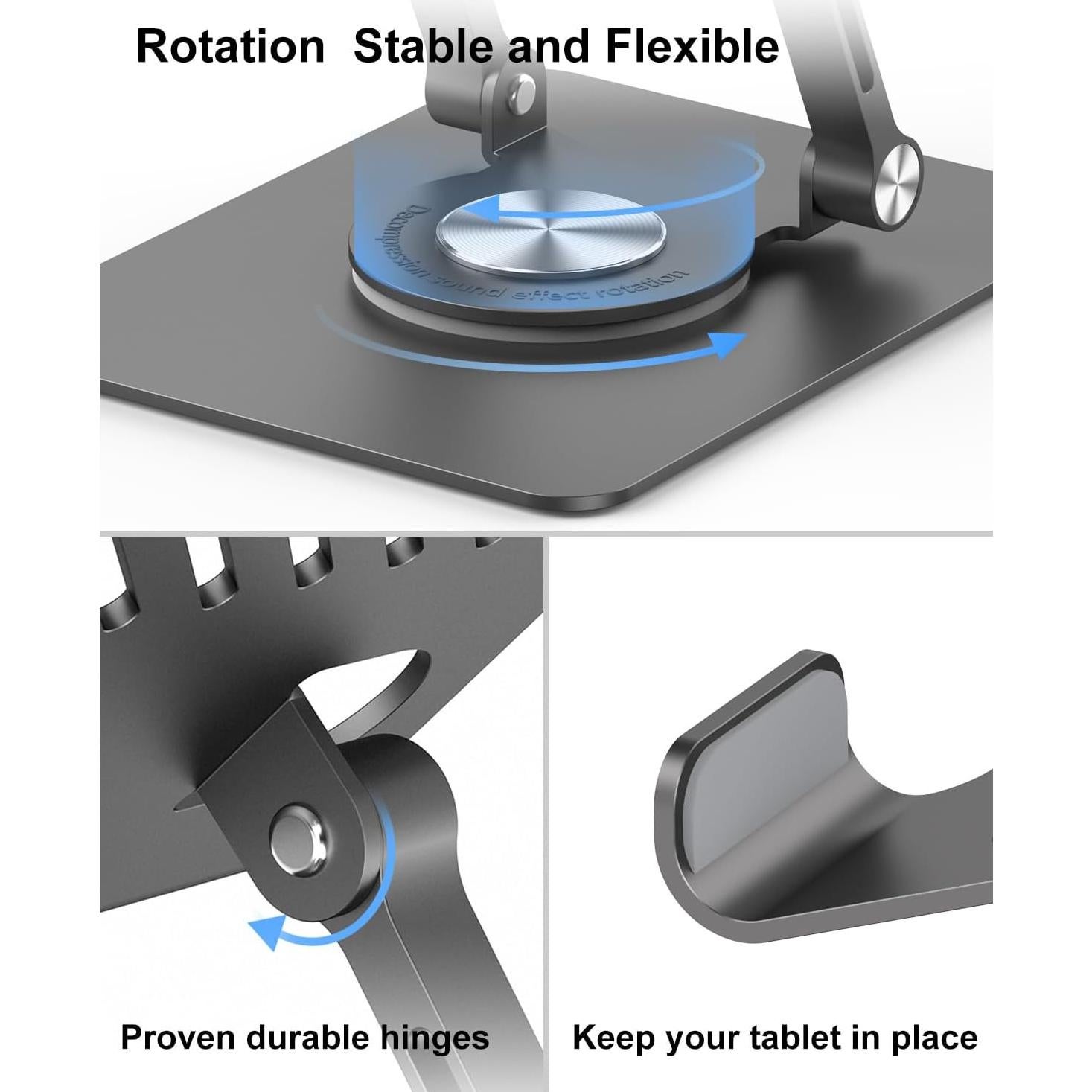 Rotation Stable and Flexible

Decompression sound effect rotation

Proven durable hinges

Keep your tablet in place