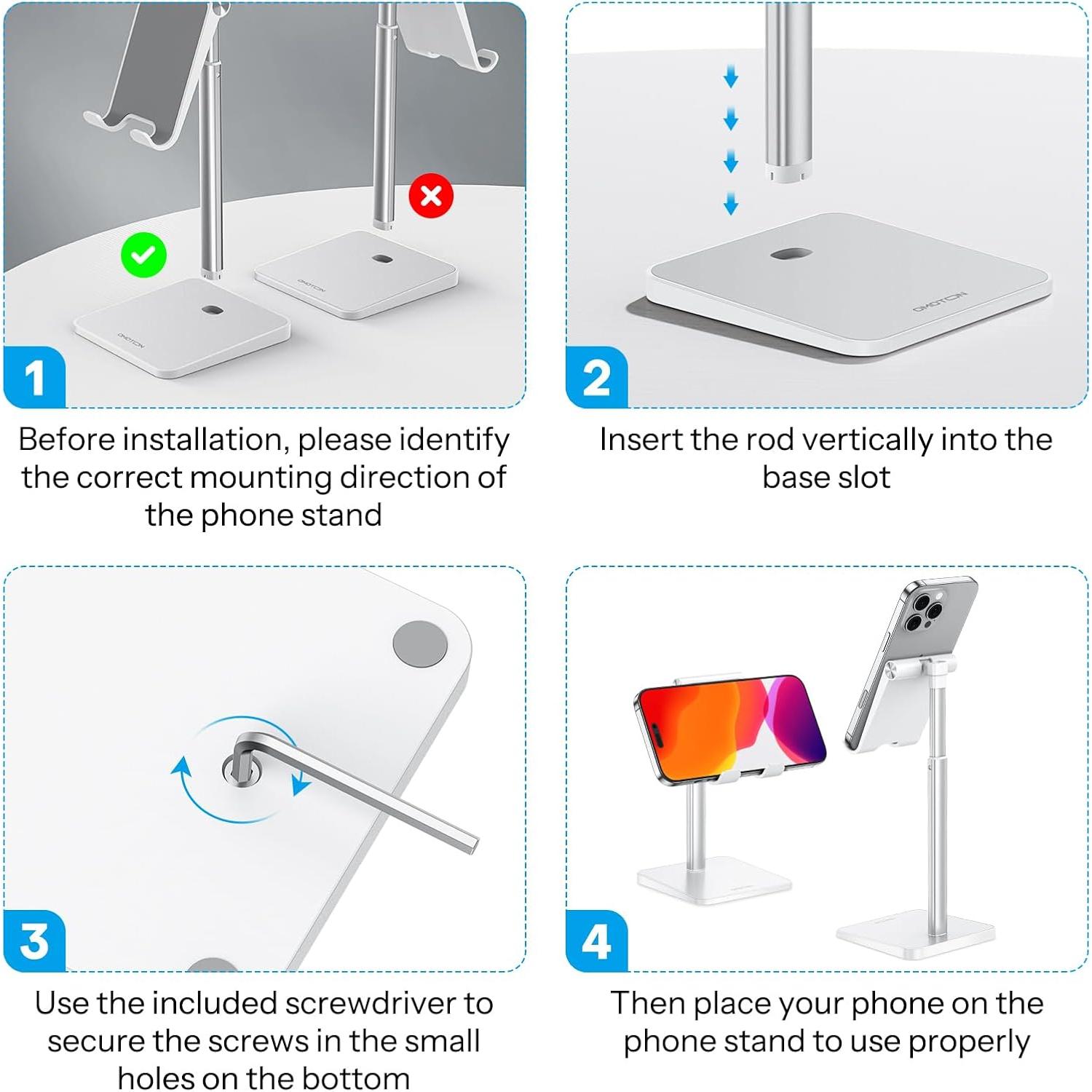 OMOTON

OMOTON

1

Before installation, please identify the correct mounting direction of the phone stand

OMOTON

2

Insert the rod vertically into the base slot

3

Use the included screwdriver to secure the screws in the small holes on the bottom

4

Then place your phone on the phone stand to use properly