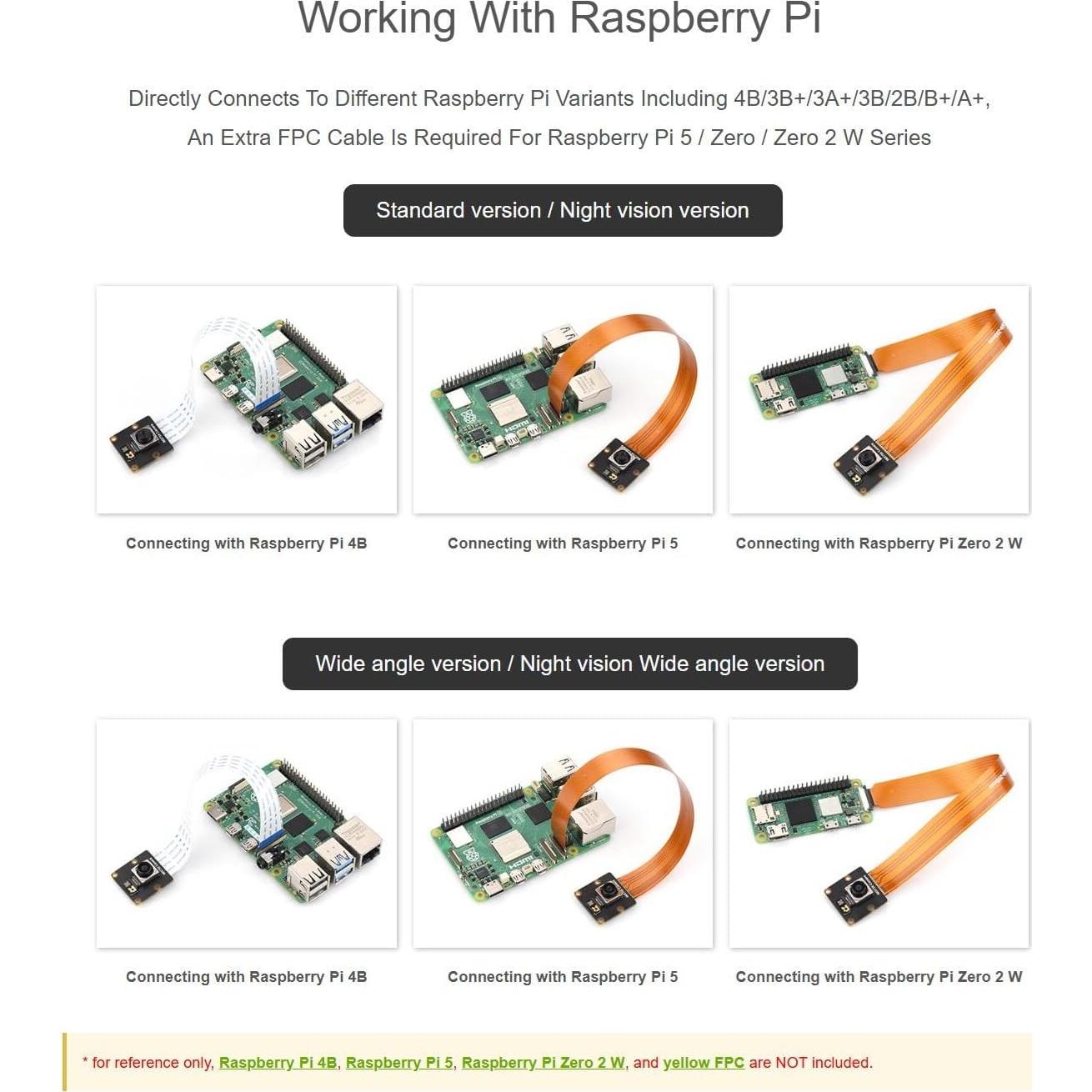 Working With Raspberry Pi

Directly Connects To Different Raspberry Pi Variants Including 4B/3B+/3A+/3B/2B/B+/A+, An Extra FPC Cable Is Required For Raspberry Pi 5 / Zero / Zero 2 W Series

Standard version / Night vision version

Connecting with Raspberry Pi 4B

Connecting with Raspberry Pi 5

Connecting with Raspberry Pi Zero 2 W

Wide angle version / Night vision Wide angle version

Connecting with Raspberry Pi 4B

Connecting with Raspberry Pi 5

Connecting with Raspberry Pi Zero 2 W

* for reference only, Raspberry Pi 4B, Raspberry Pi 5, Raspberry Pi Zero 2 W, and yellow FPC are NOT included.