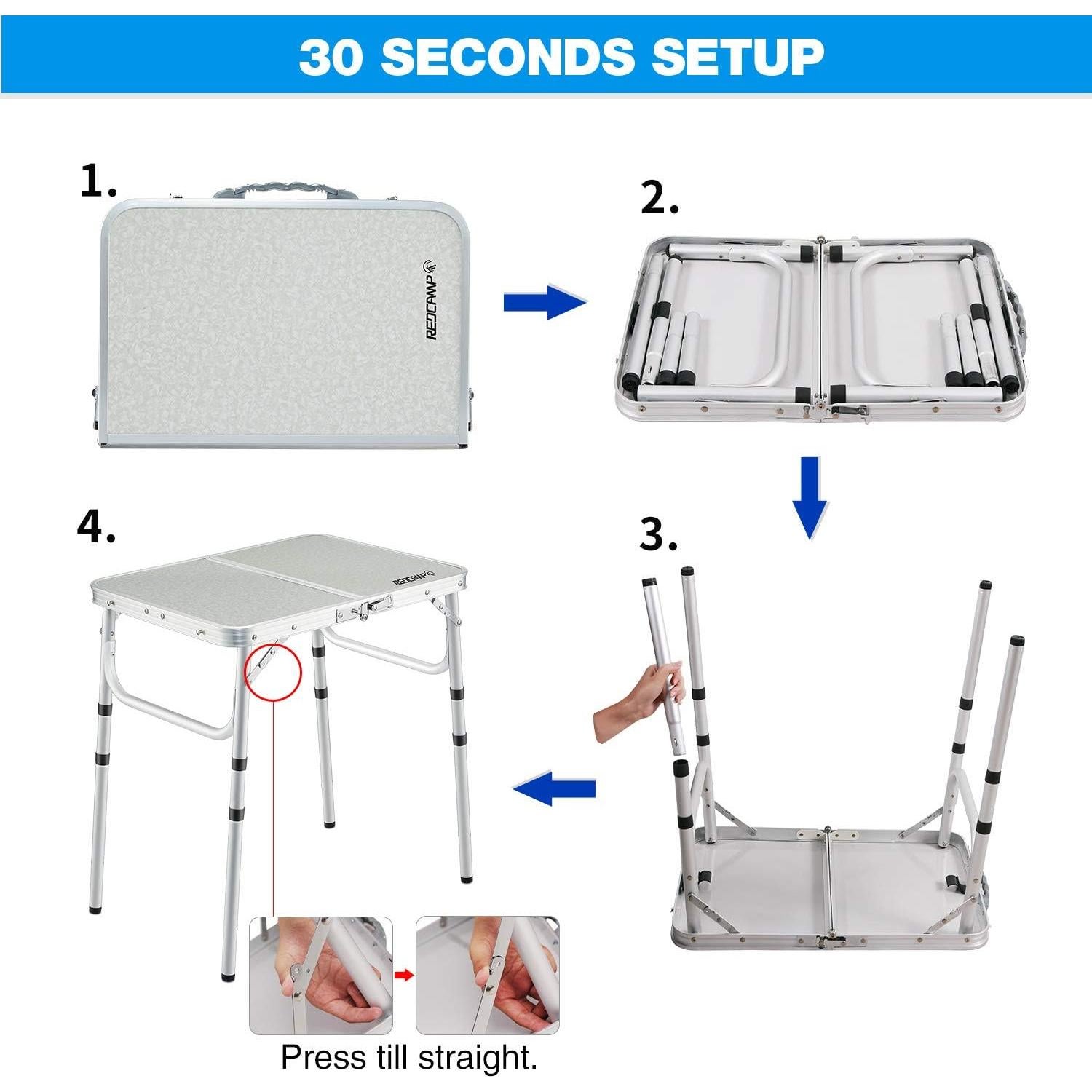 30 SECONDS SETUP

1.

REDCAMP

2.

3.

4.

REDCAMP

Press till straight.