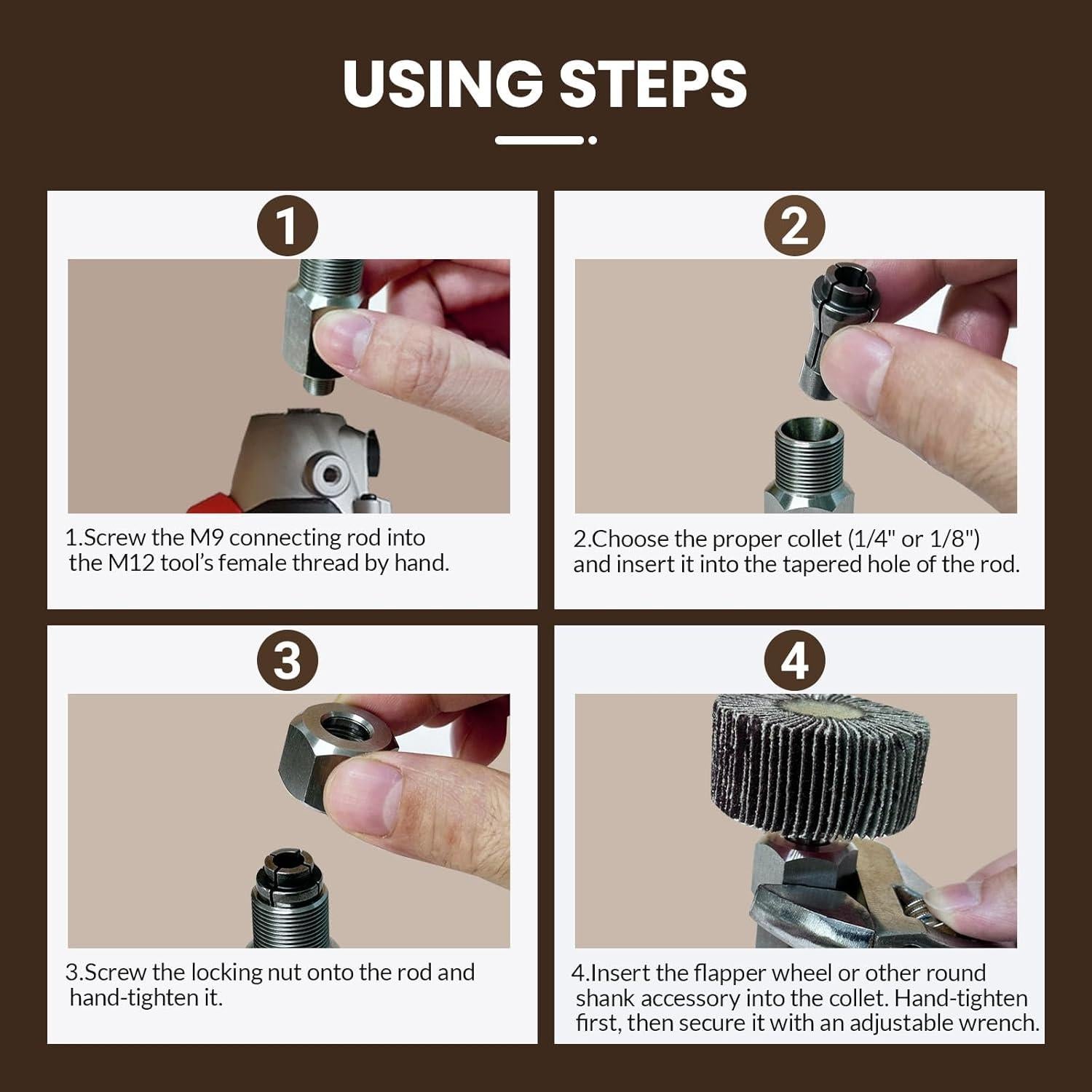 USING STEPS

1

1.Screw the M9 connecting rod into the M12 tool's female thread by hand.

2

2.Choose the proper collet (1/4" or 1/8") and insert it into the tapered hole of the rod.

3

3.Screw the locking nut onto the rod and hand-tighten it.

4

4.Insert the flapper wheel or other round shank accessory into the collet. Hand-tighten first, then secure it with an adjustable wrench.