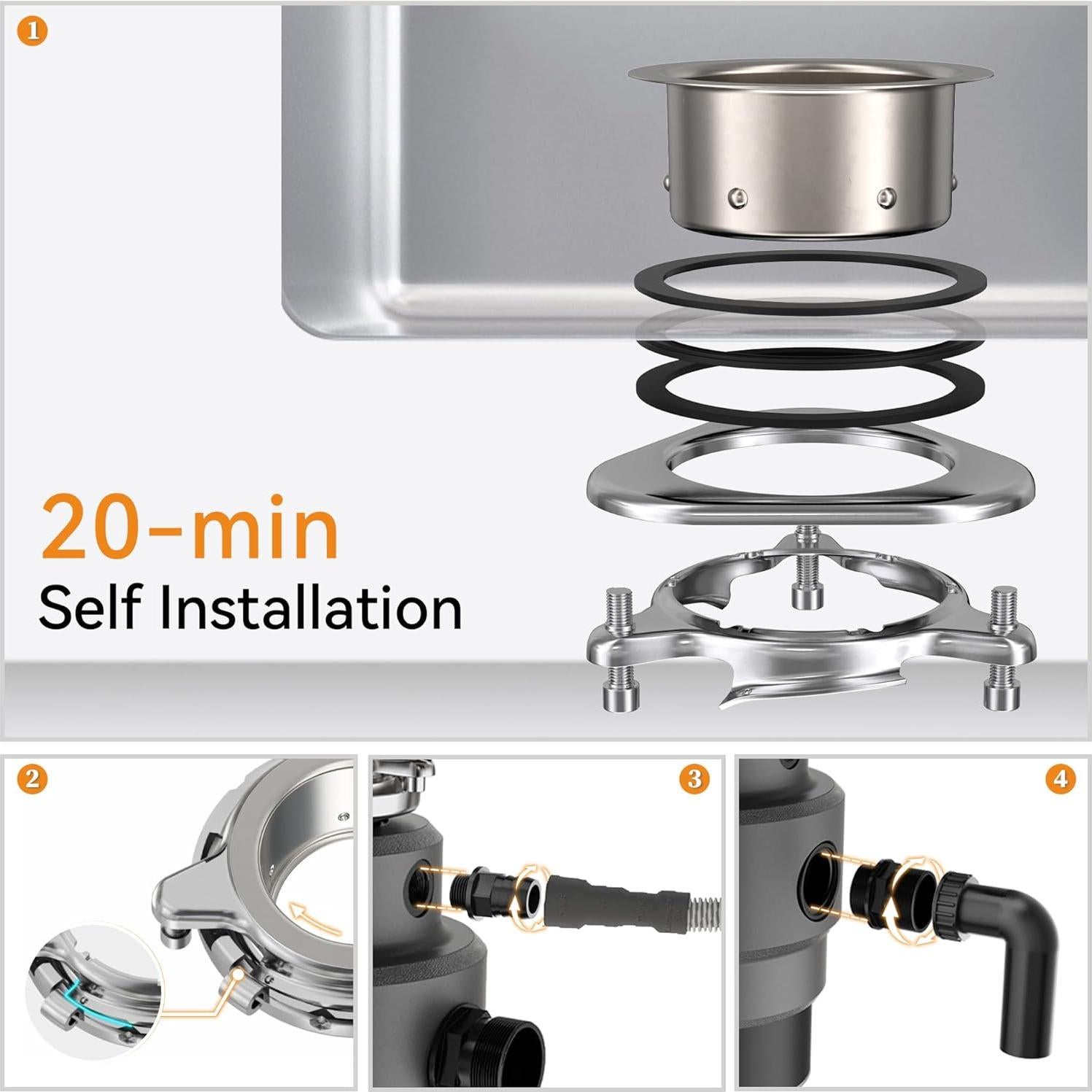 1

20-min
Self Installation

2

3

4