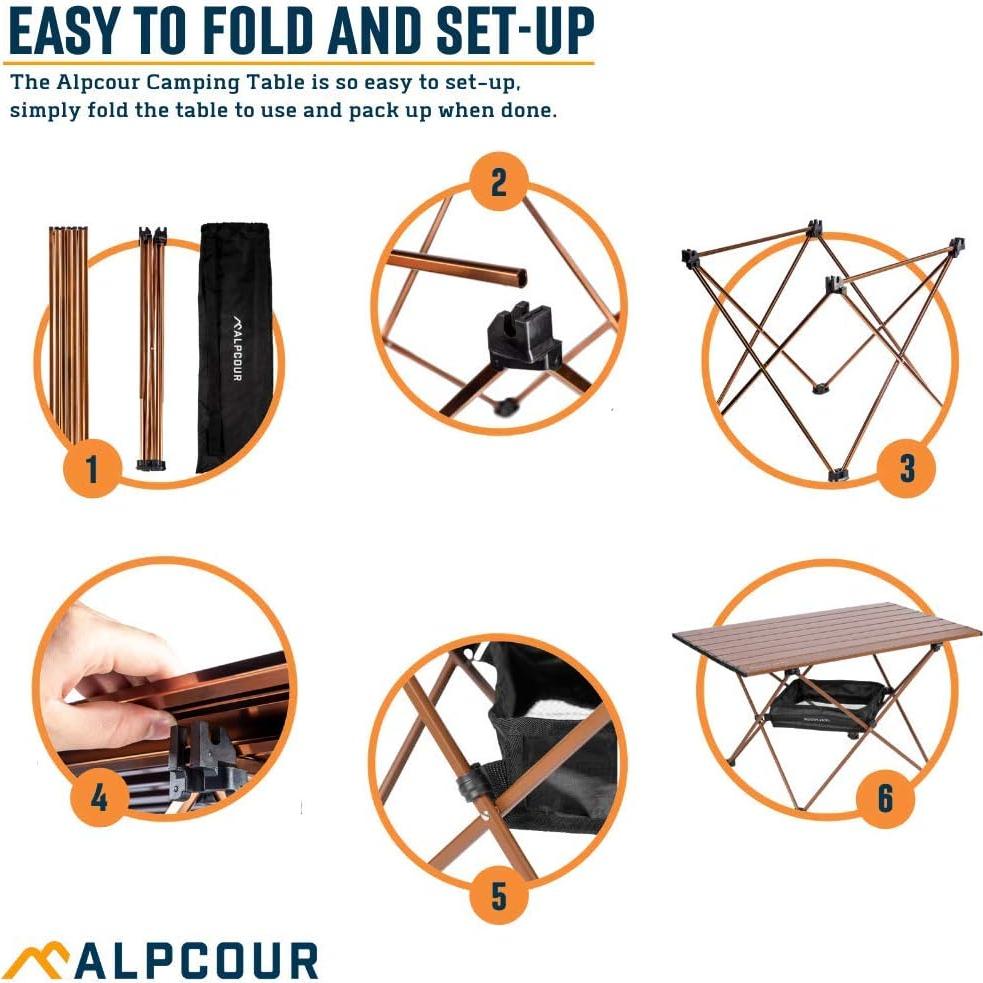 EASY TO FOLD AND SET-UP

The Alpcour Camping Table is so easy to set-up, simply fold the table to use and pack up when done.

ALPCOUR

1

2

3

4

5

6

ALPCOUR