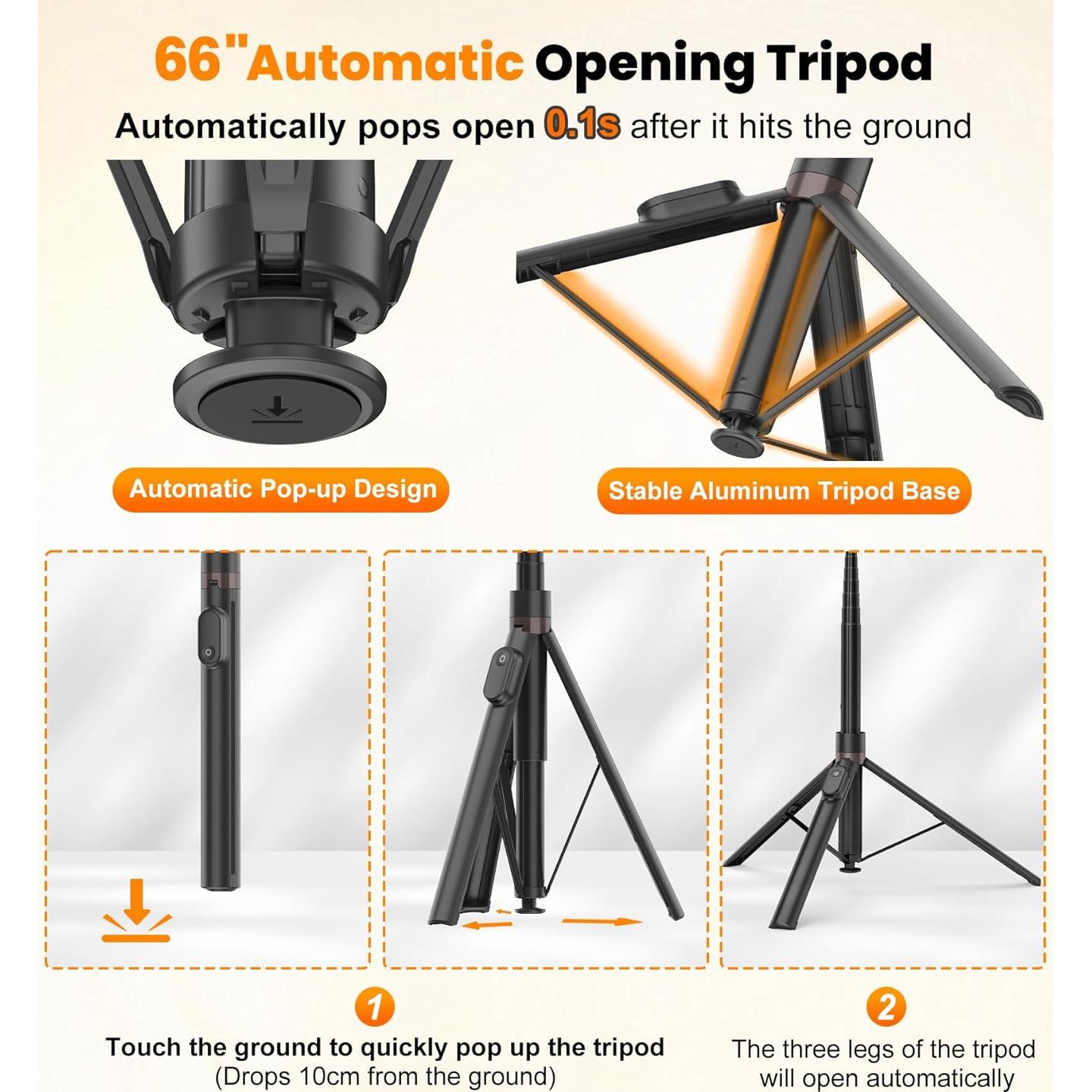 66"Automatic Opening Tripod

Automatically pops open 0.1s after it hits the ground

Automatic Pop-up Design

Stable Aluminum Tripod Base

1

Touch the ground to quickly pop up the tripod
(Drops 10cm from the ground)

2

The three legs of the tripod will open automatically