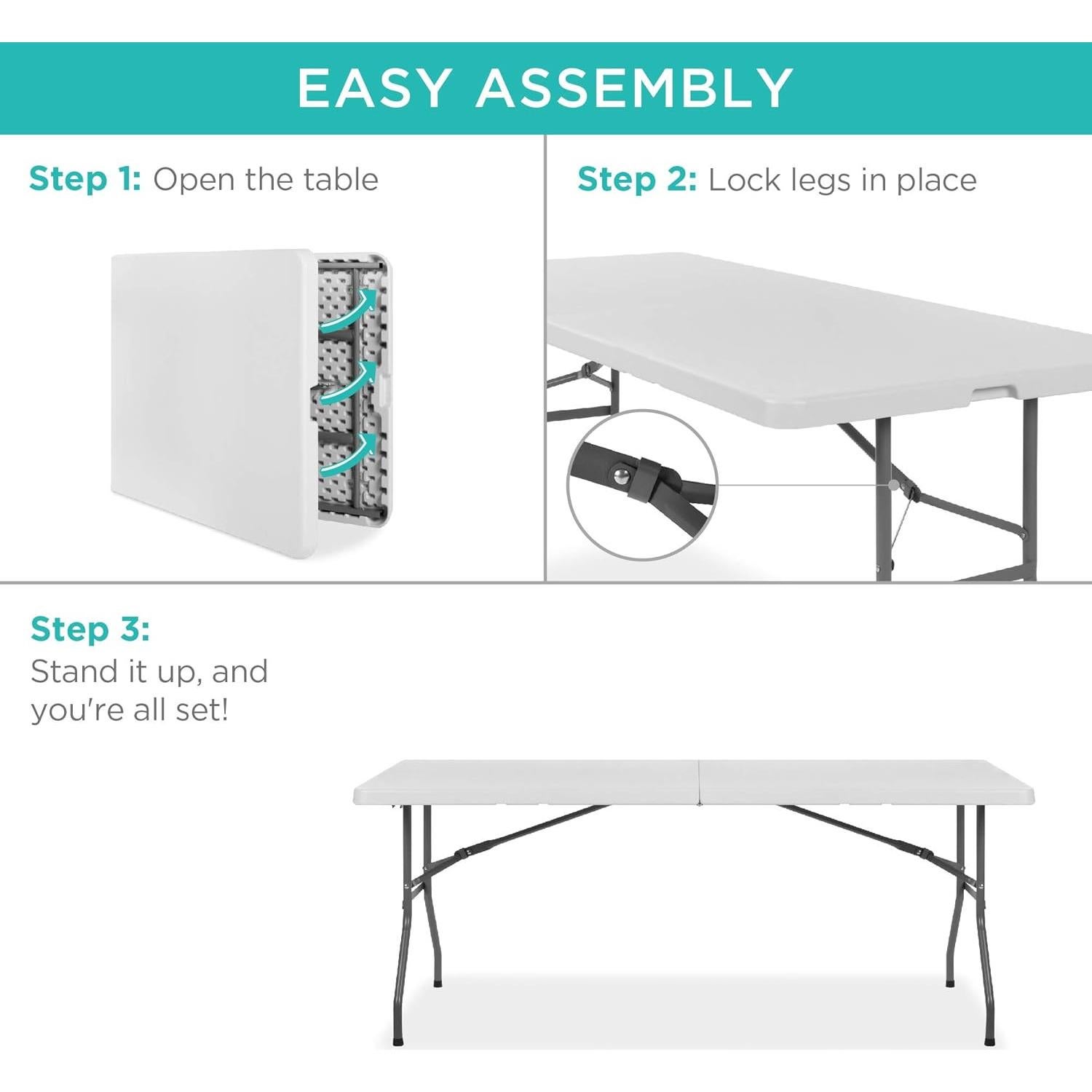 EASY ASSEMBLY

Step 1: Open the table

Step 2: Lock legs in place

Step 3:
Stand it up, and you're all set!