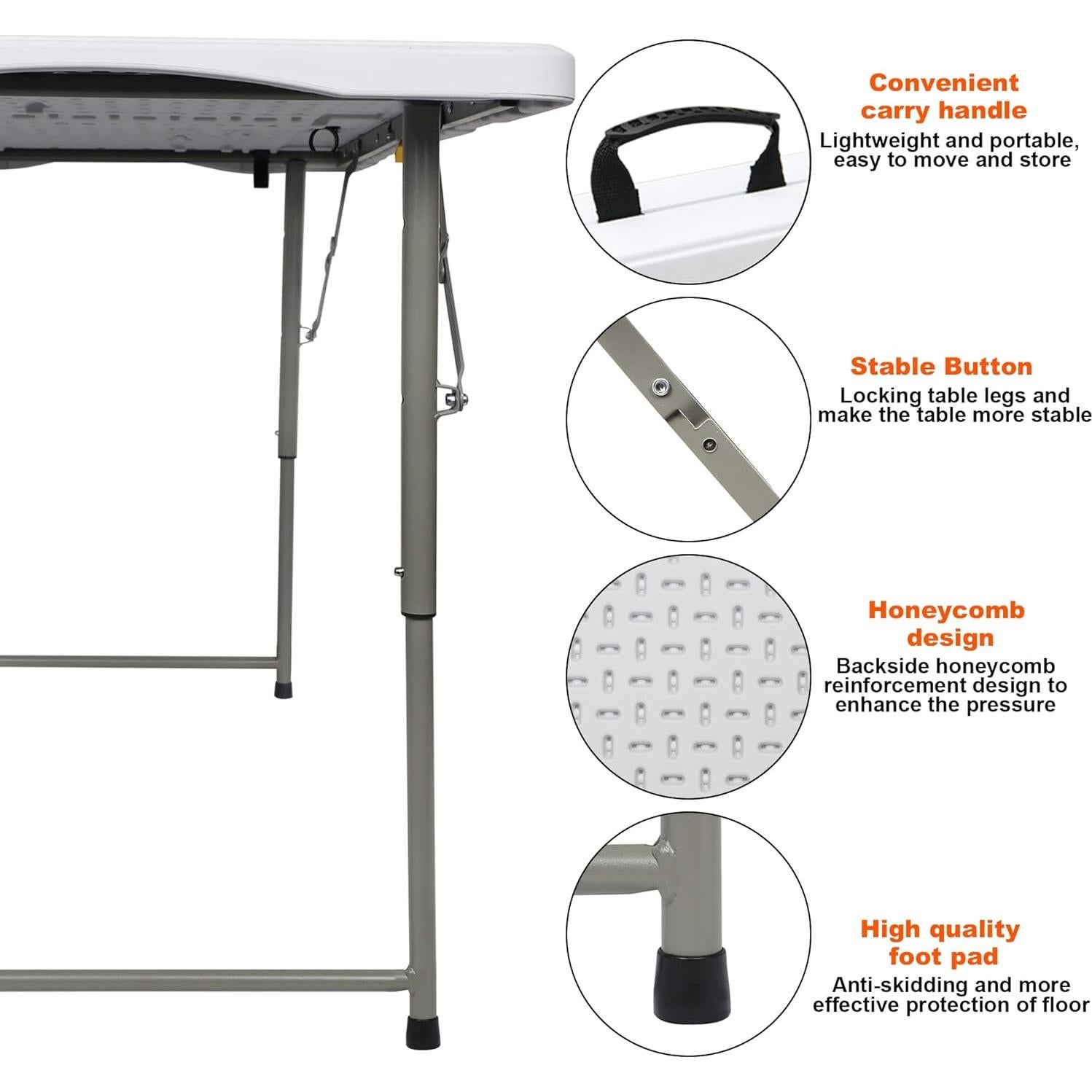 Convenient carry handle

Lightweight and portable, easy to move and store

Stable Button

Locking table legs and make the table more stable

Honeycomb design

Backside honeycomb reinforcement design to enhance the pressure

High quality foot pad

Anti-skidding and more effective protection of floor