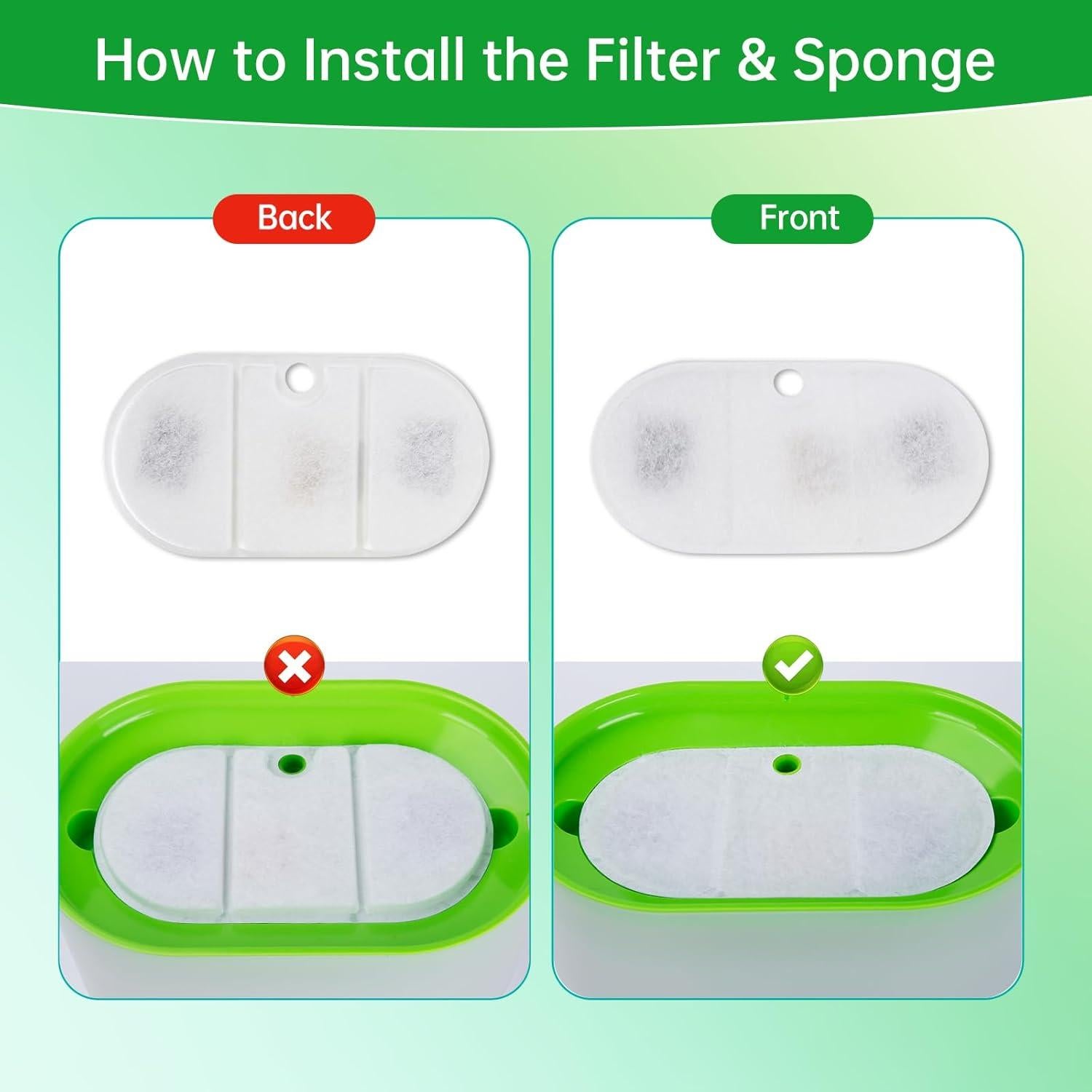 How to Install the Filter & Sponge

Back

Front