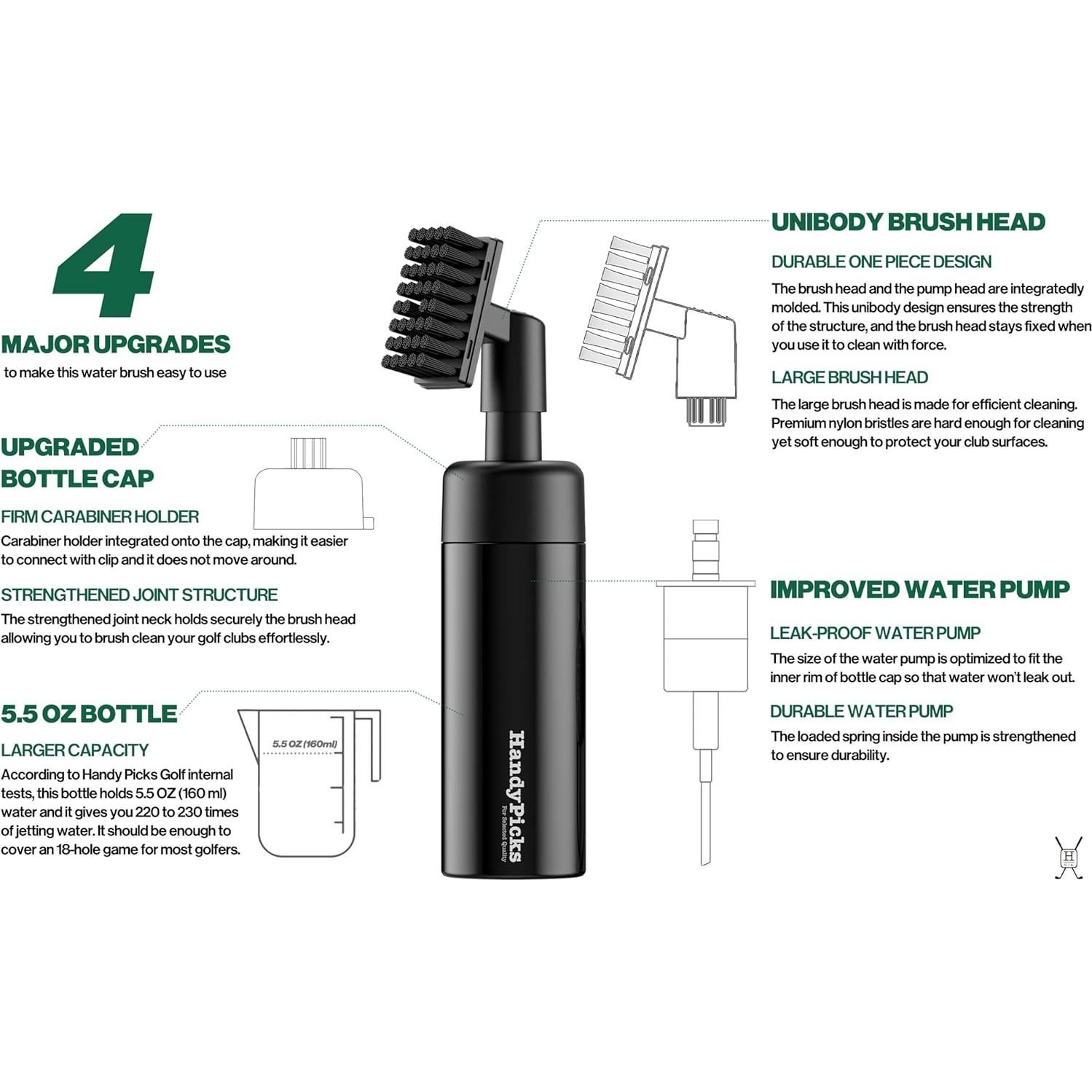 4
MAJOR UPGRADES
to make this water brush easy to use

UPGRADED BOTTLE CAP
FIRM CARABINER HOLDER
Carabiner holder integrated onto the cap, making it easier to connect with clip and it does not move around.
STRENGTHENED JOINT STRUCTURE
The strengthened joint neck holds securely the brush head allowing you to brush clean your golf clubs effortlessly.

5.5 OZ BOTTLE
LARGER CAPACITY
According to Handy Picks Golf internal tests, this bottle holds 5.5 OZ (160 ml) water and it gives you 220 to 230 times of jetting water. It should be enough to cover an 18-hole game for most golfers.

5.5 OZ (160ml)

HandyPicks
For Selected Quality

UNIBODY BRUSH HEAD
DURABLE ONE PIECE DESIGN
The brush head and the pump head are integratedly molded. This unibody design ensures the strength of the structure, and the brush head stays fixed when you use it to clean with force.
LARGE BRUSH HEAD
The large brush head is made for efficient cleaning. Premium nylon bristles are hard enough for cleaning yet soft enough to protect your club surfaces.

IMPROVED WATER PUMP
LEAK-PROOF WATER PUMP
The size of the water pump is optimized to fit the inner rim of bottle cap so that water won't leak out.
DURABLE WATER PUMP
The loaded spring inside the pump is strengthened to ensure durability.

H