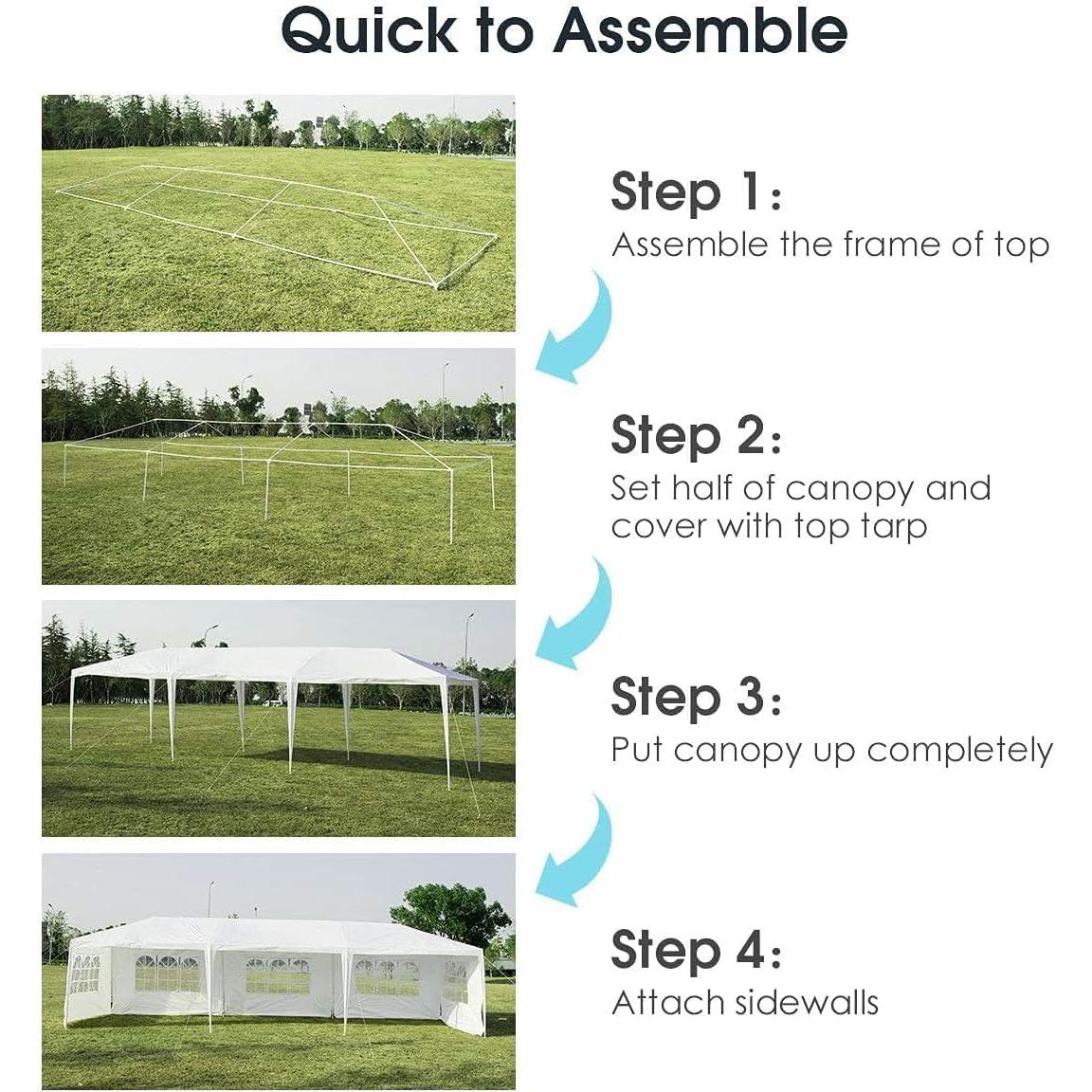 Quick to Assemble

Step 1:
Assemble the frame of top

Step 2:
Set half of canopy and cover with top tarp

Step 3:
Put canopy up completely

Step 4:
Attach sidewalls