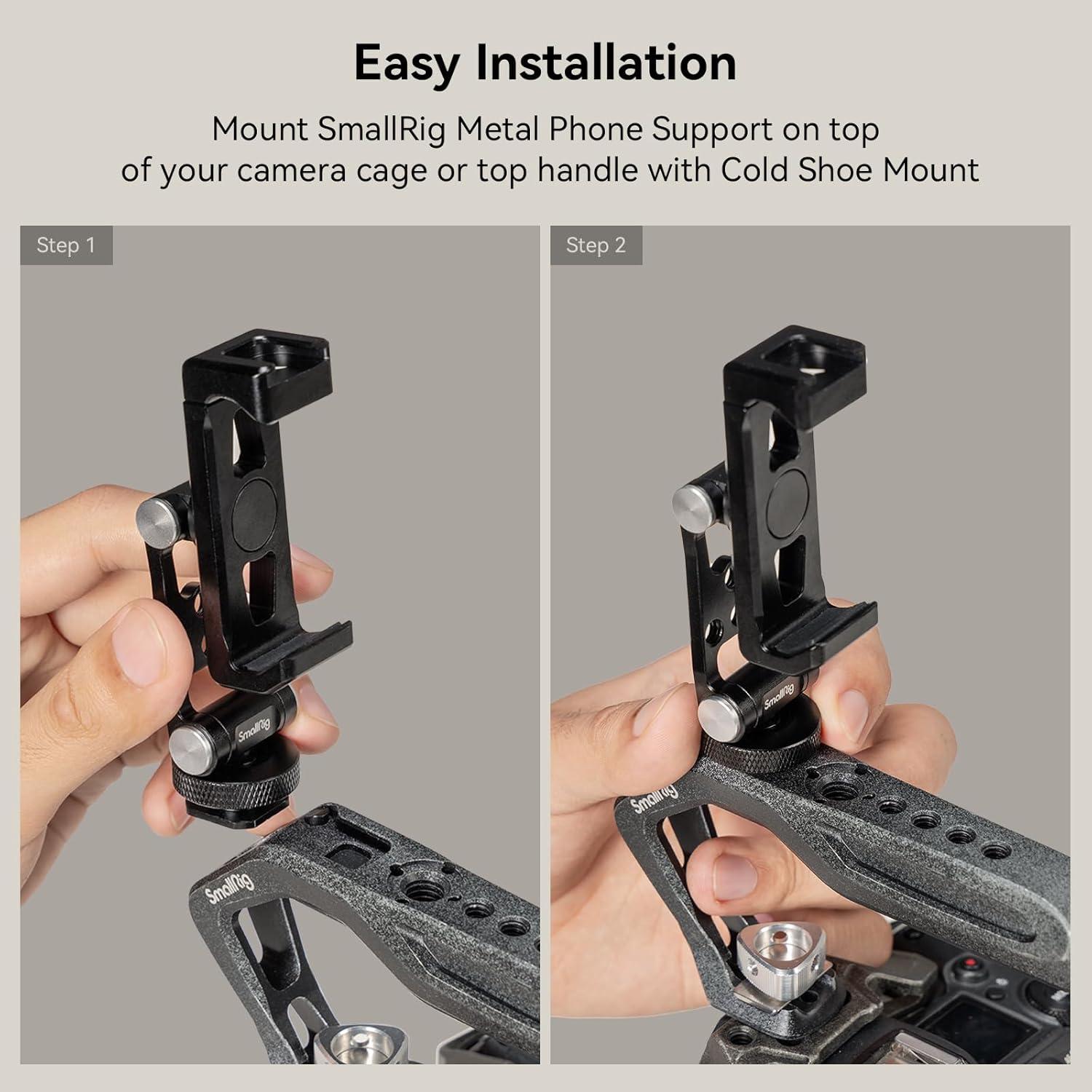 Easy Installation

Mount SmallRig Metal Phone Support on top of your camera cage or top handle with Cold Shoe Mount

Step 1

SmallRig

SmallRig

Step 2

SmallRig

SmallRig