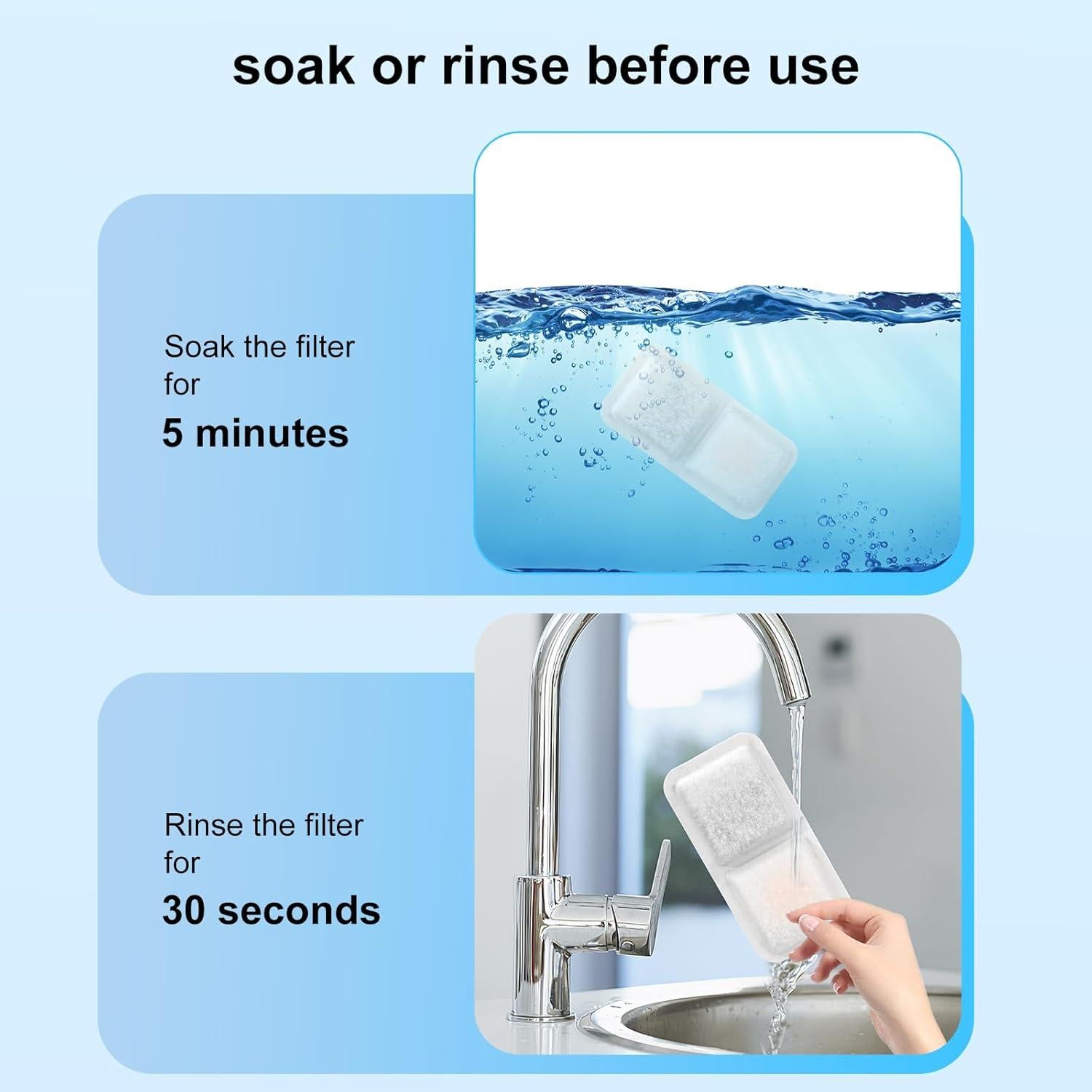 soak or rinse before use

Soak the filter for
5 minutes

Rinse the filter for
30 seconds