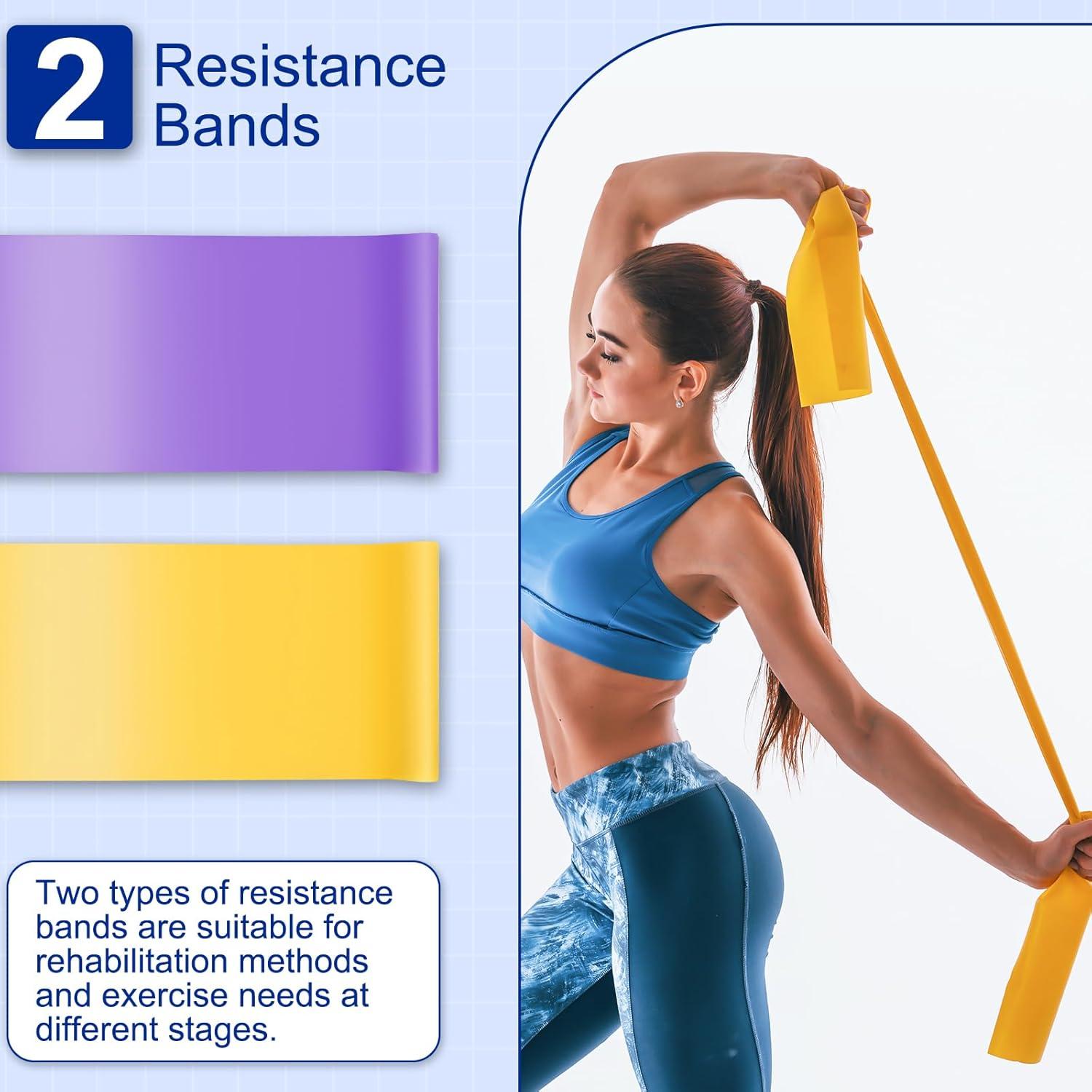 2 Resistance Bands

Two types of resistance bands are suitable for rehabilitation methods and exercise needs at different stages.