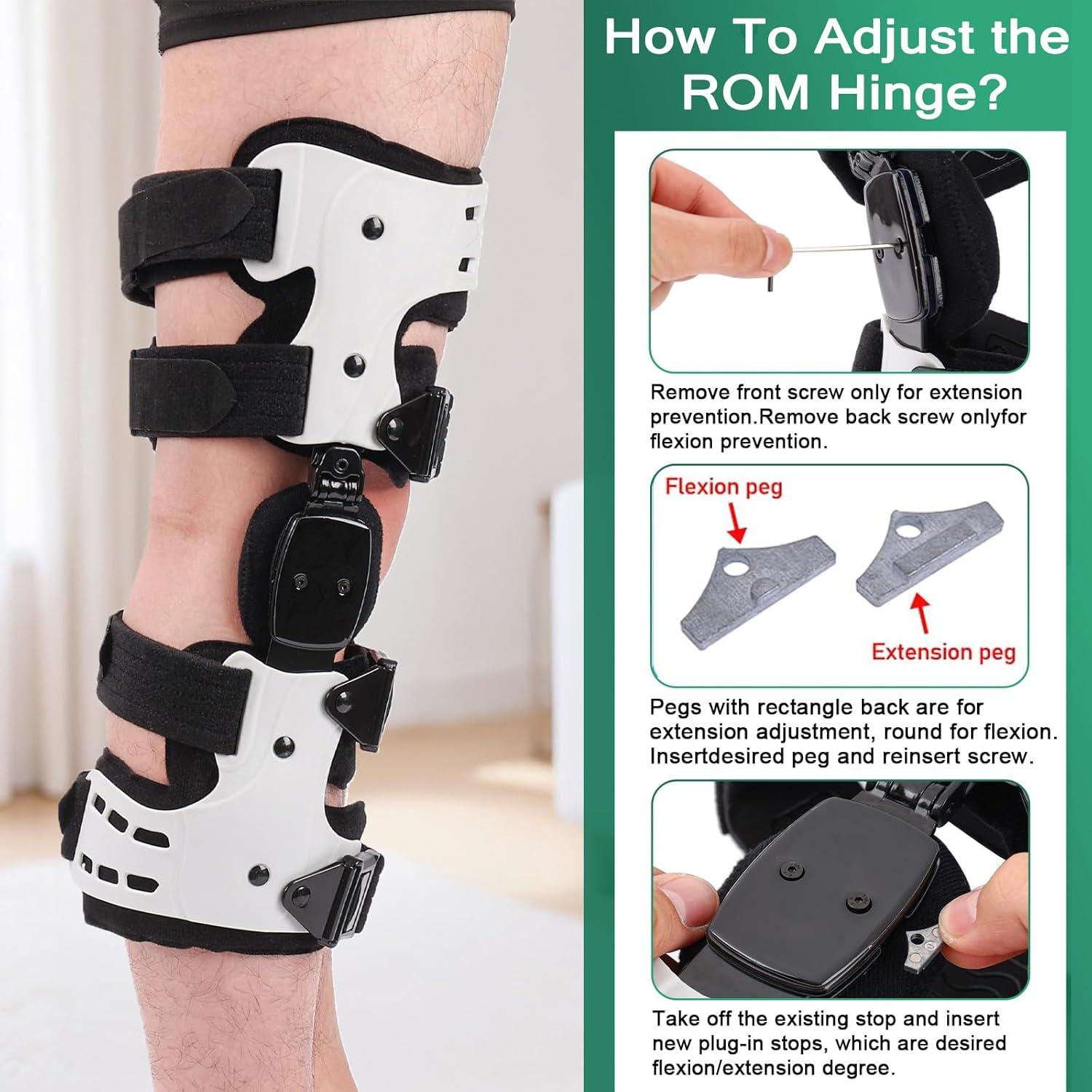 How To Adjust the ROM Hinge?

Remove front screw only for extension prevention.Remove back screw onlyfor flexion prevention.

Flexion peg

Extension peg

Pegs with rectangle back are for extension adjustment, round for flexion. Insertdesired peg and reinsert screw.

Take off the existing stop and insert new plug-in stops, which are desired flexion/extension degree.