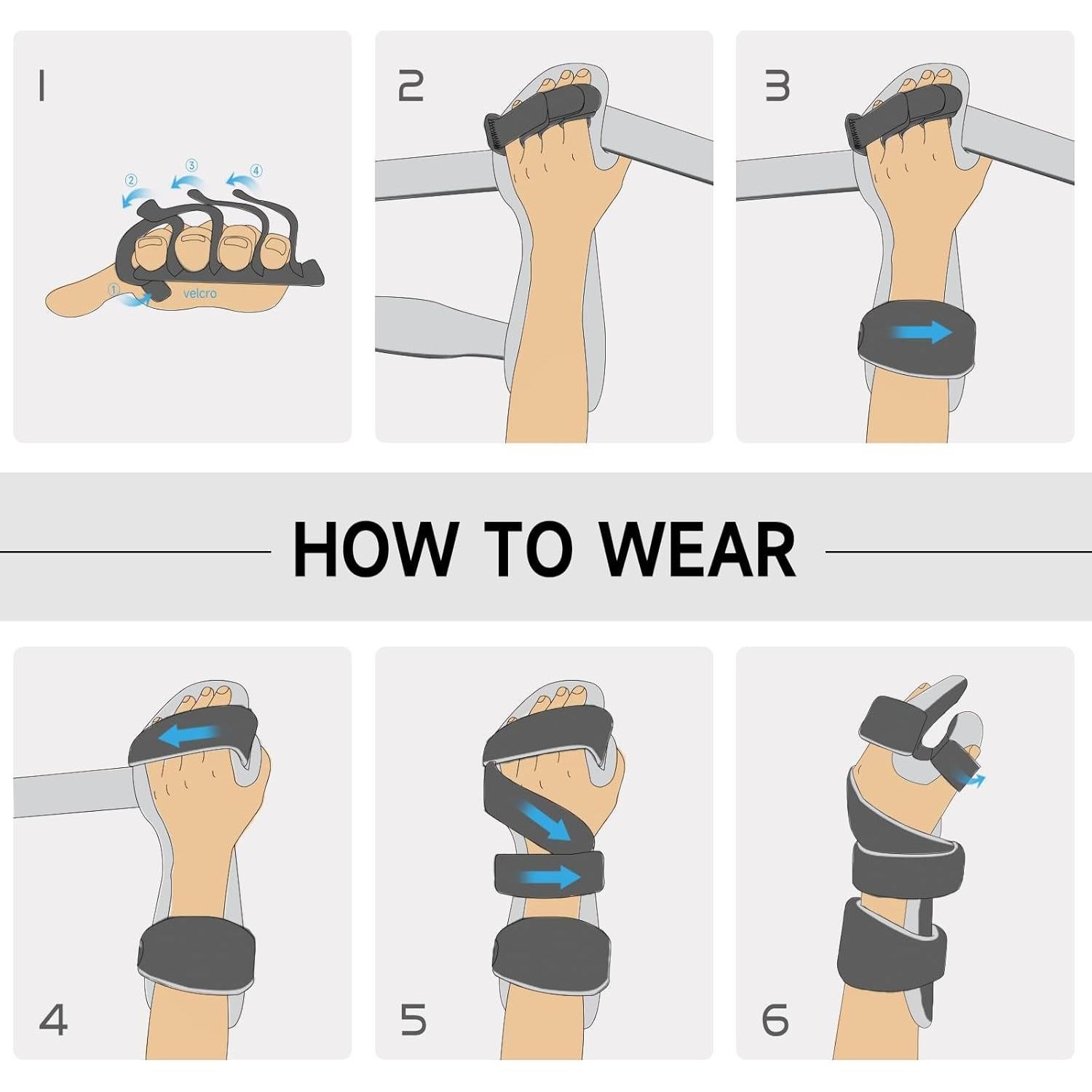 1

②
③
④
①
velcro

2

3

HOW TO WEAR

4

5

6