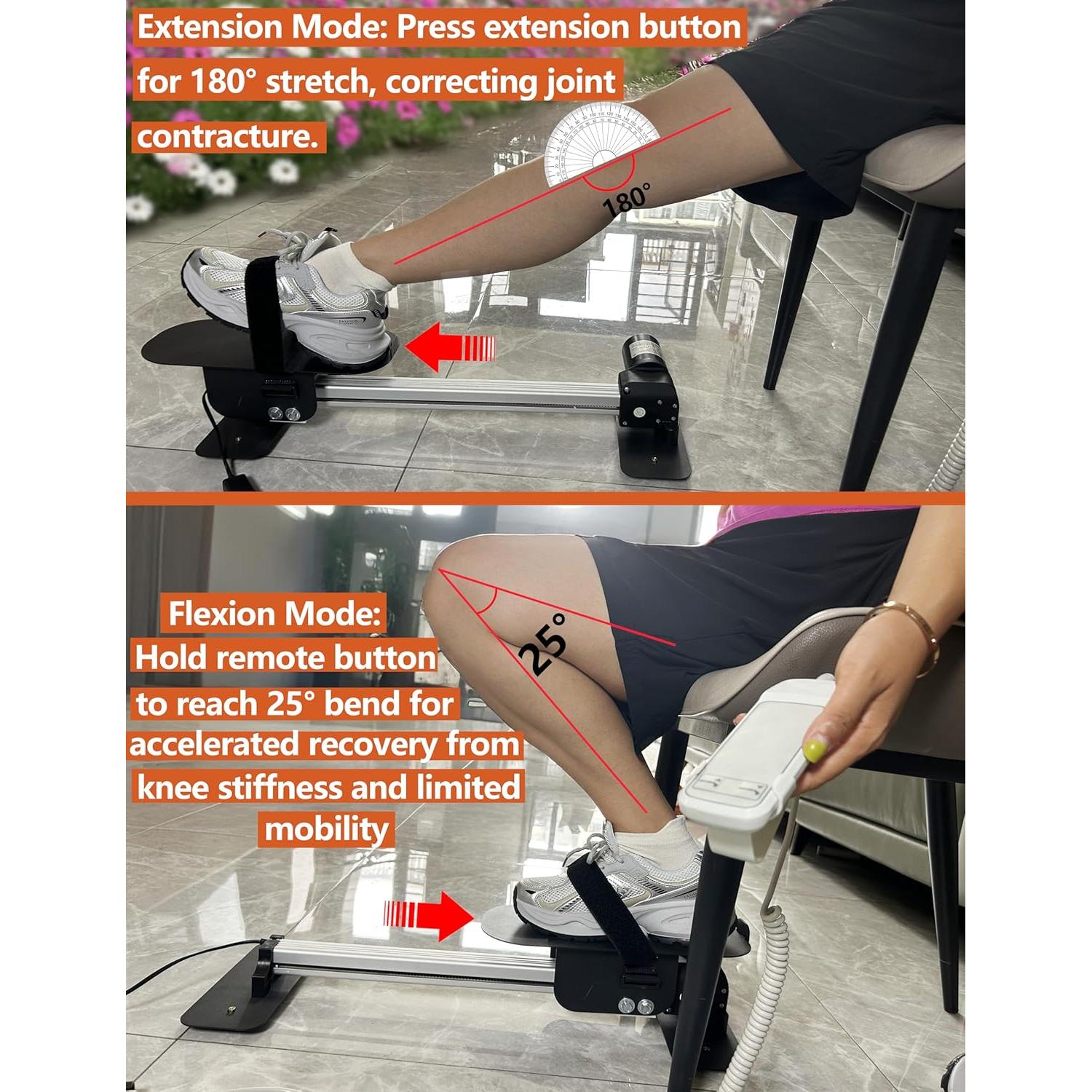 Extension Mode: Press extension button for 180° stretch, correcting joint contracture.

180°

Flexion Mode: Hold remote button to reach 25° bend for accelerated recovery from knee stiffness and limited mobility

25°