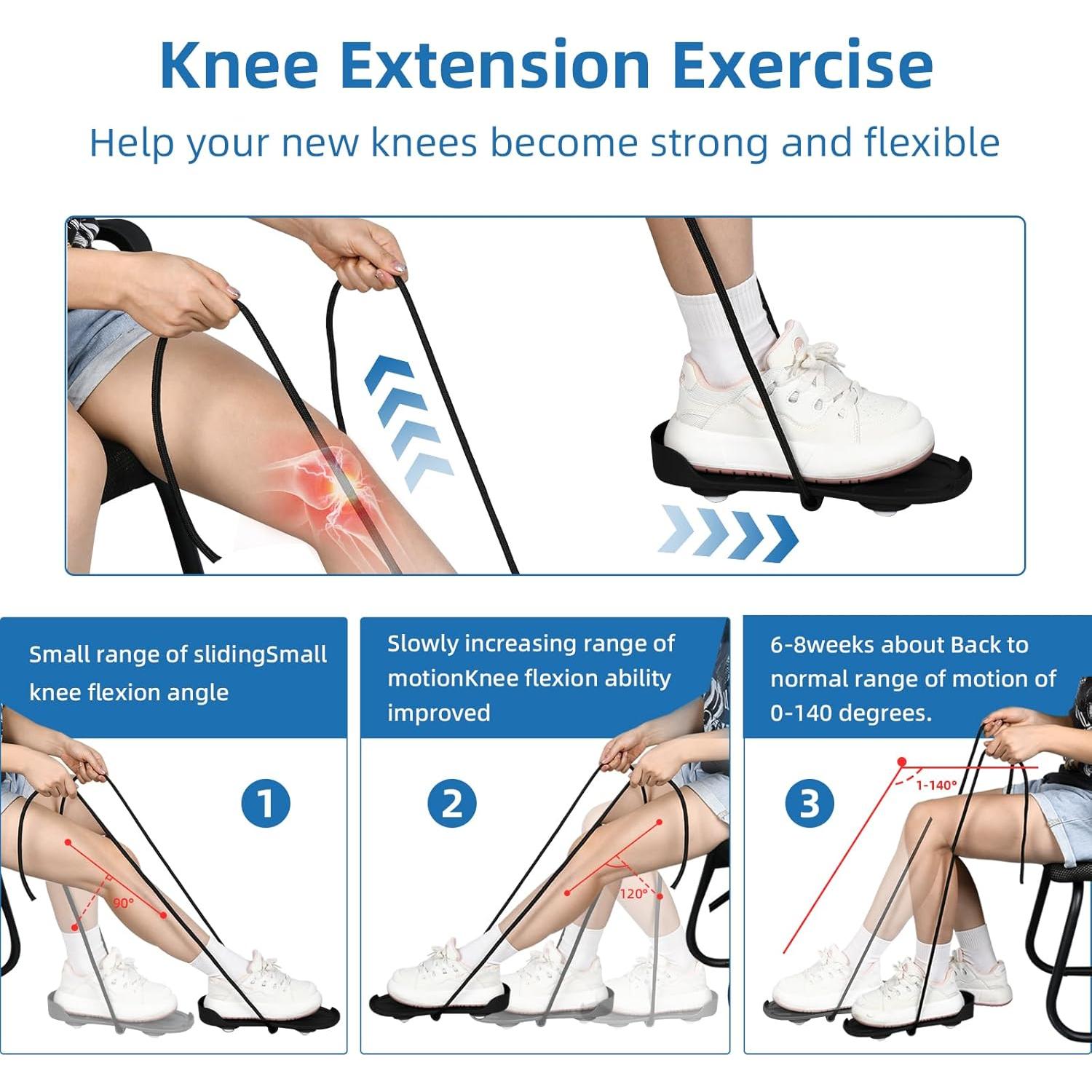 Knee Extension Exercise

Help your new knees become strong and flexible

Small range of slidingSmall knee flexion angle

1

90°

Slowly increasing range of motionKnee flexion ability improved

2

120°

6-8weeks about Back to normal range of motion of 0-140 degrees.

3

1-140°