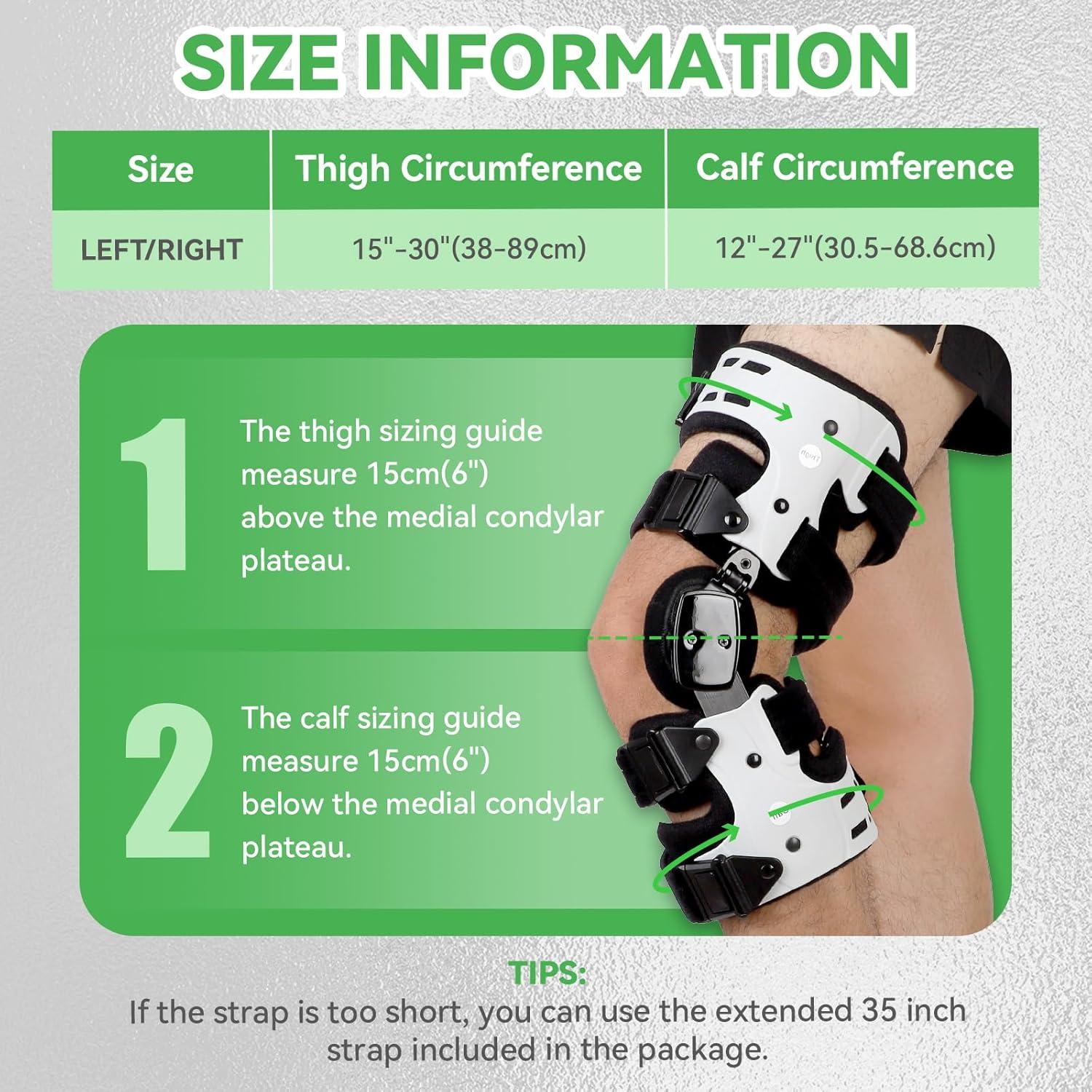 SIZE INFORMATION

| Size | Thigh Circumference | Calf Circumference |
|---|---|---|
| LEFT/RIGHT | 15"-30"(38-89cm) | 12"-27"(30.5-68.6cm) |

1 The thigh sizing guide measure 15cm(6") above the medial condylar plateau.

2 The calf sizing guide measure 15cm(6") below the medial condylar plateau.

TIPS:
If the strap is too short, you can use the extended 35 inch strap included in the package.