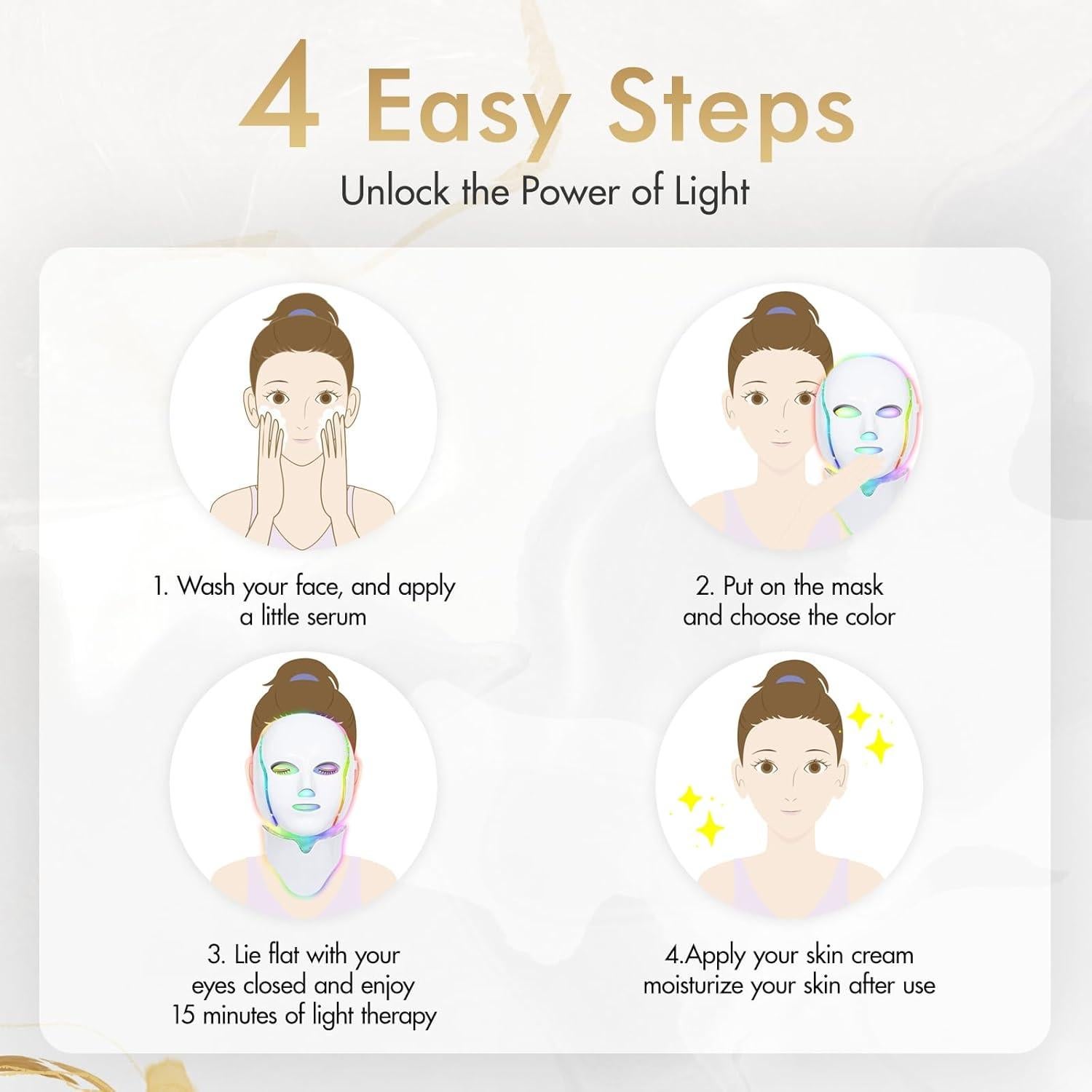 4 Easy Steps

Unlock the Power of Light

1. Wash your face, and apply a little serum

2. Put on the mask and choose the color

3. Lie flat with your eyes closed and enjoy 15 minutes of light therapy

4.Apply your skin cream moisturize your skin after use