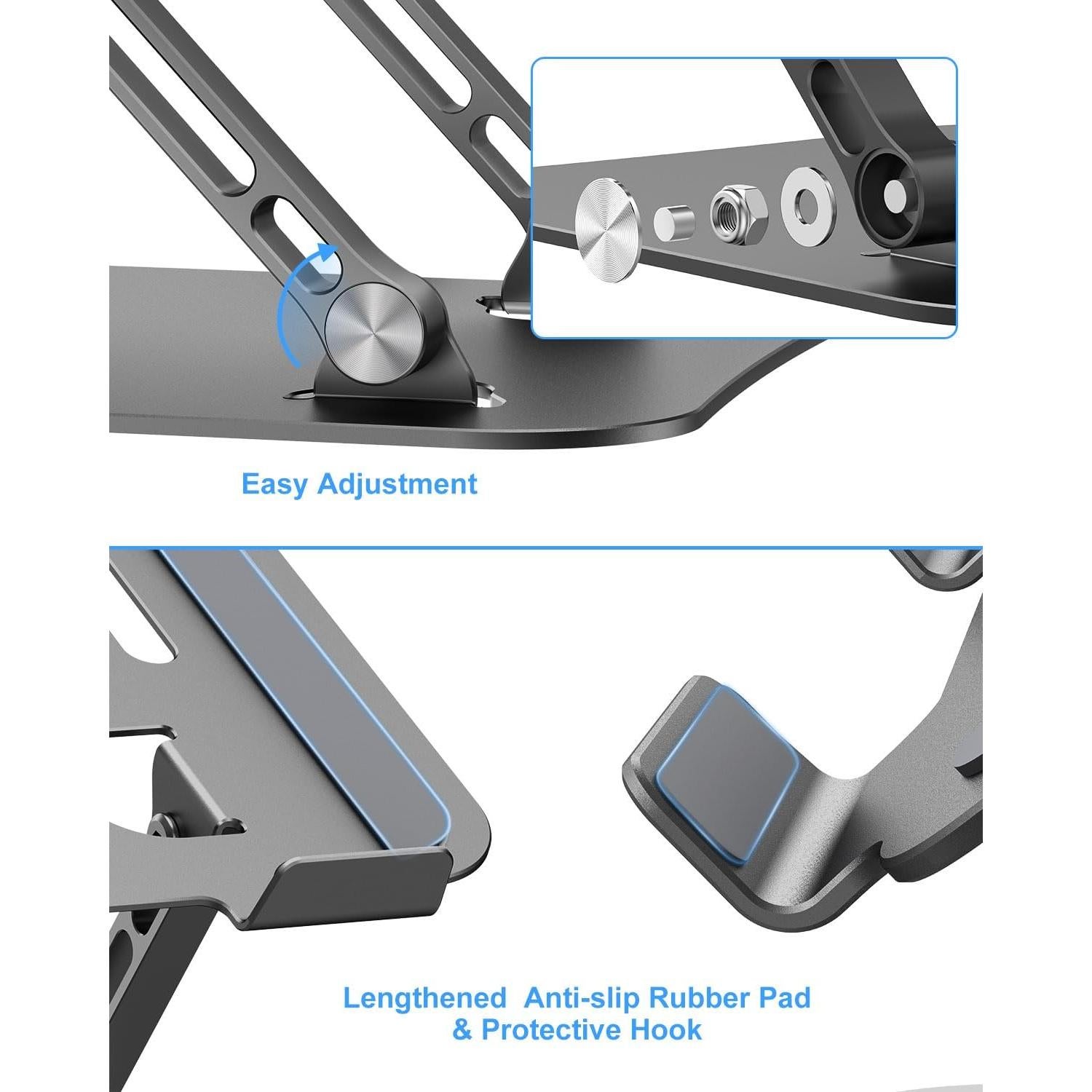 Easy Adjustment

Lengthened Anti-slip Rubber Pad & Protective Hook