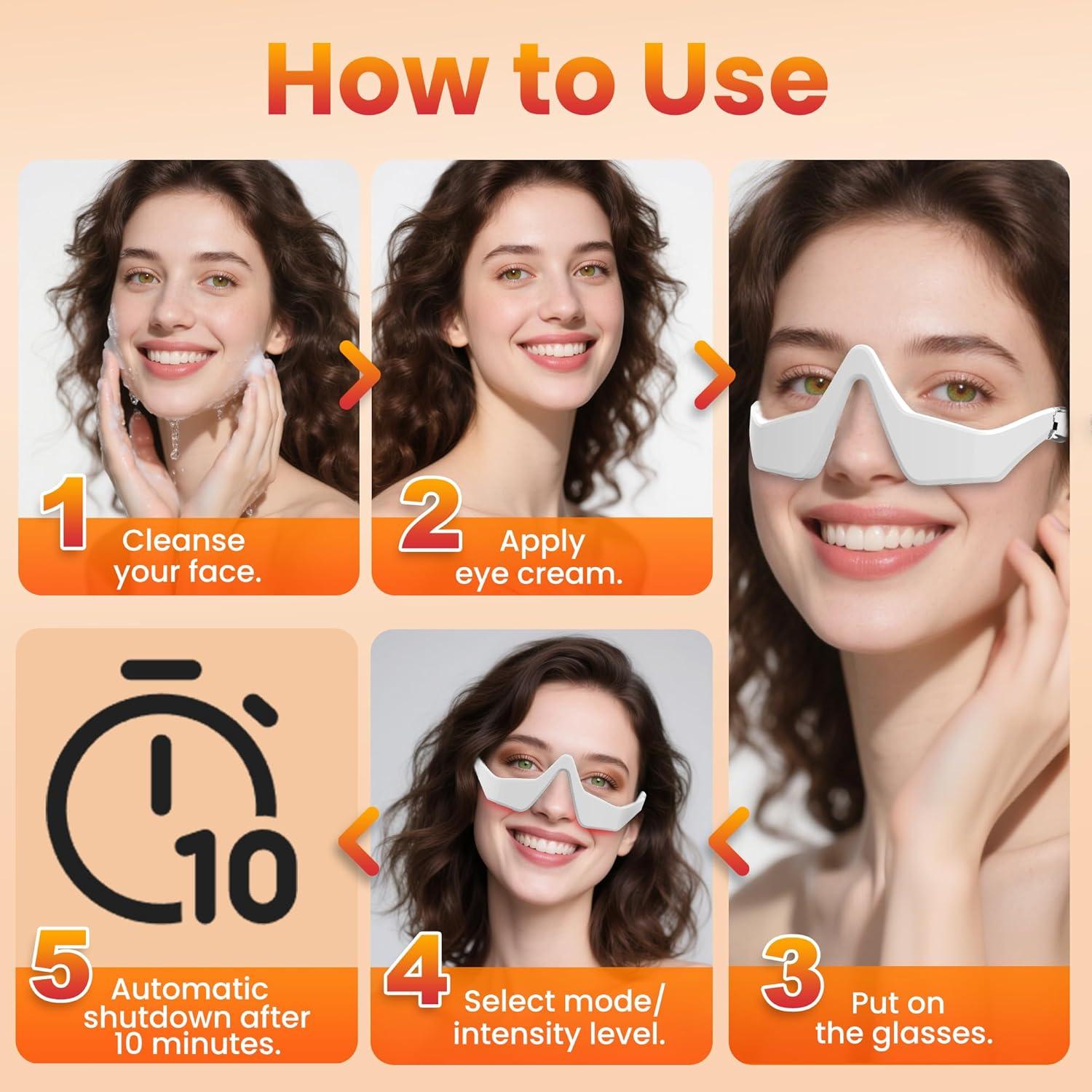 How to Use

1 Cleanse your face.

2 Apply eye cream.

3 Put on the glasses.

4 Select mode/ intensity level.

10

5 Automatic shutdown after 10 minutes.