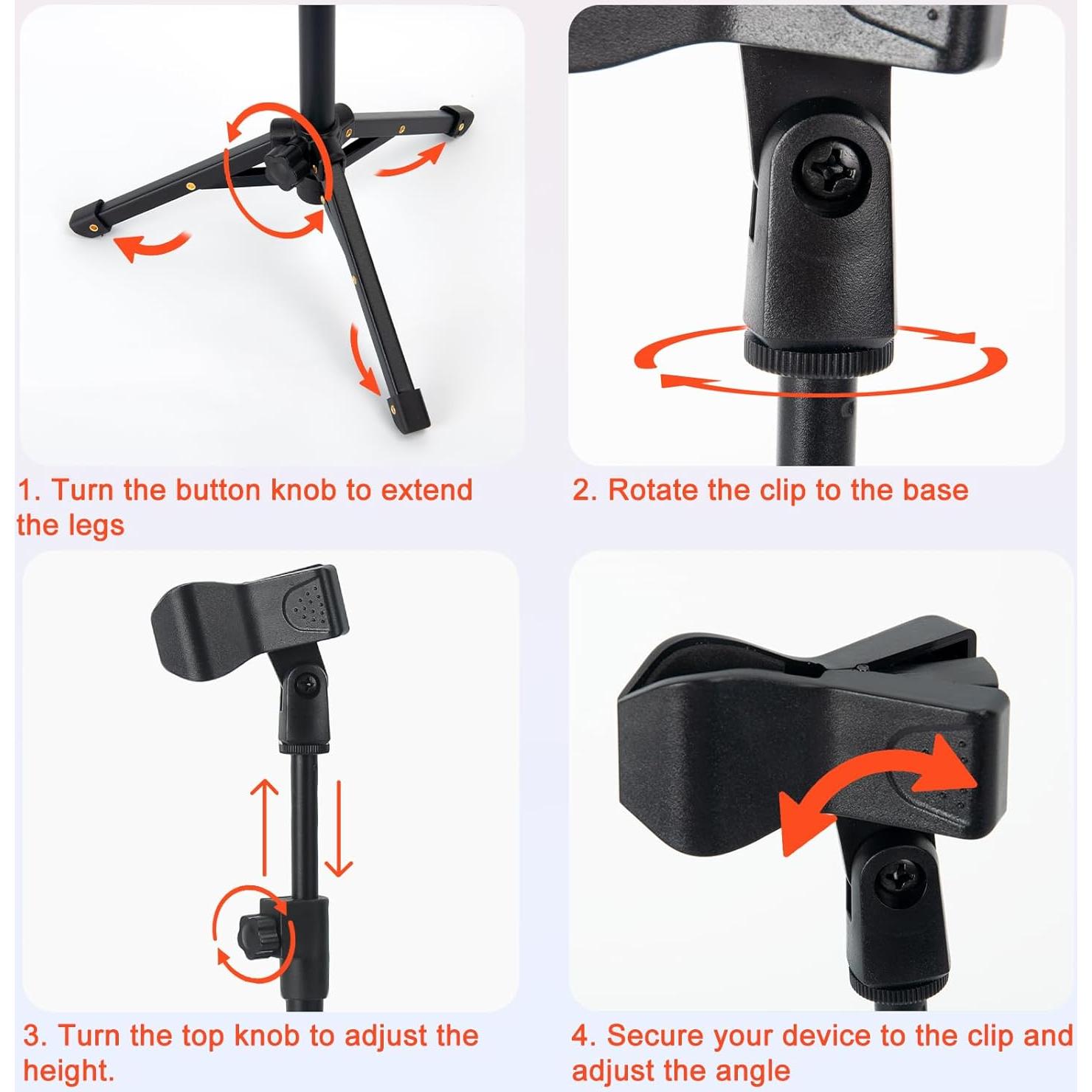 1. Turn the button knob to extend the legs

2. Rotate the clip to the base

3. Turn the top knob to adjust the height.

4. Secure your device to the clip and adjust the angle