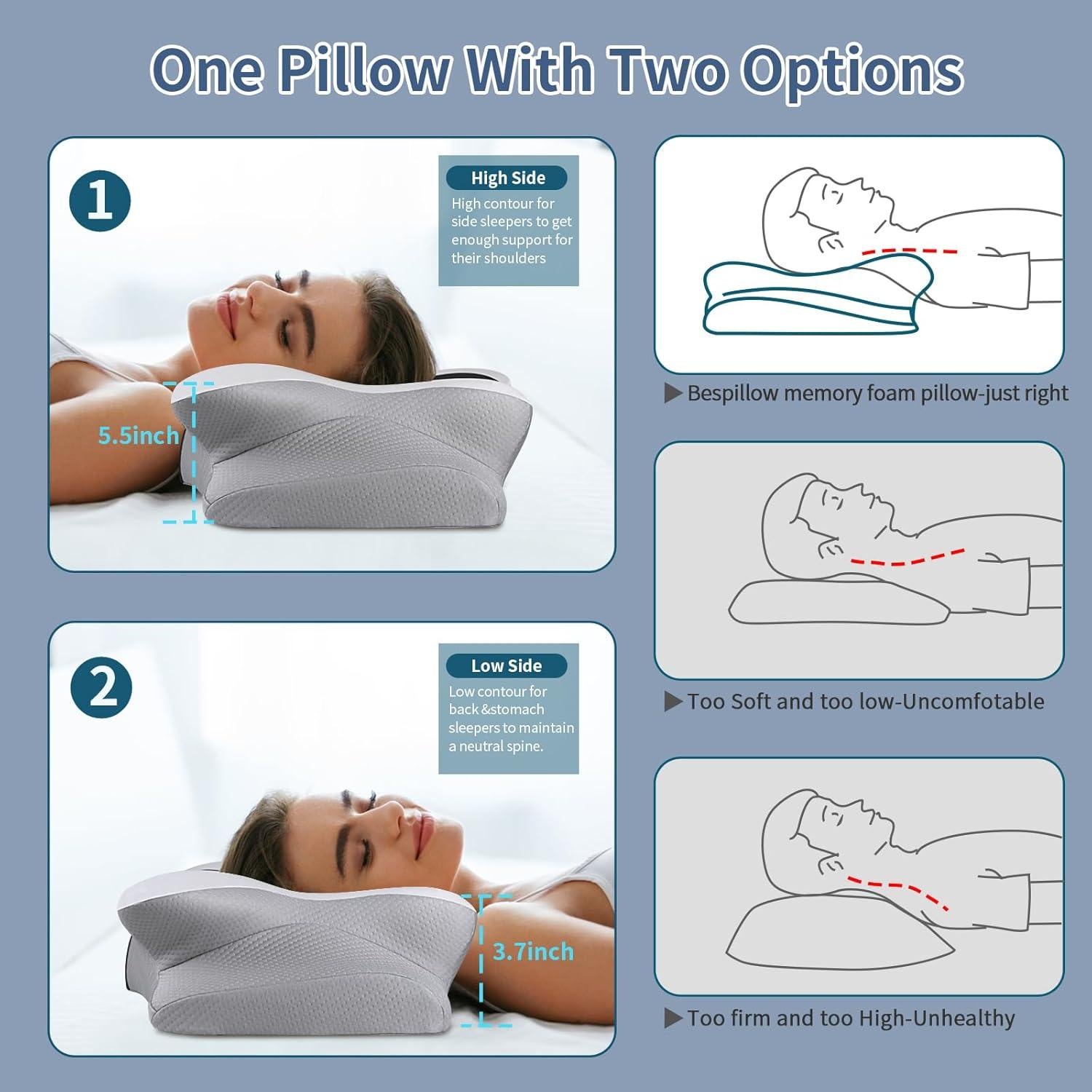 One Pillow With Two Options

1

High Side
High contour for side sleepers to get enough support for their shoulders

5.5inch

2

Low Side
Low contour for back &stomach sleepers to maintain a neutral spine.

3.7inch

▶ Bespillow memory foam pillow-just right

▶ Too Soft and too low-Uncomfotable

▶ Too firm and too High-Unhealthy