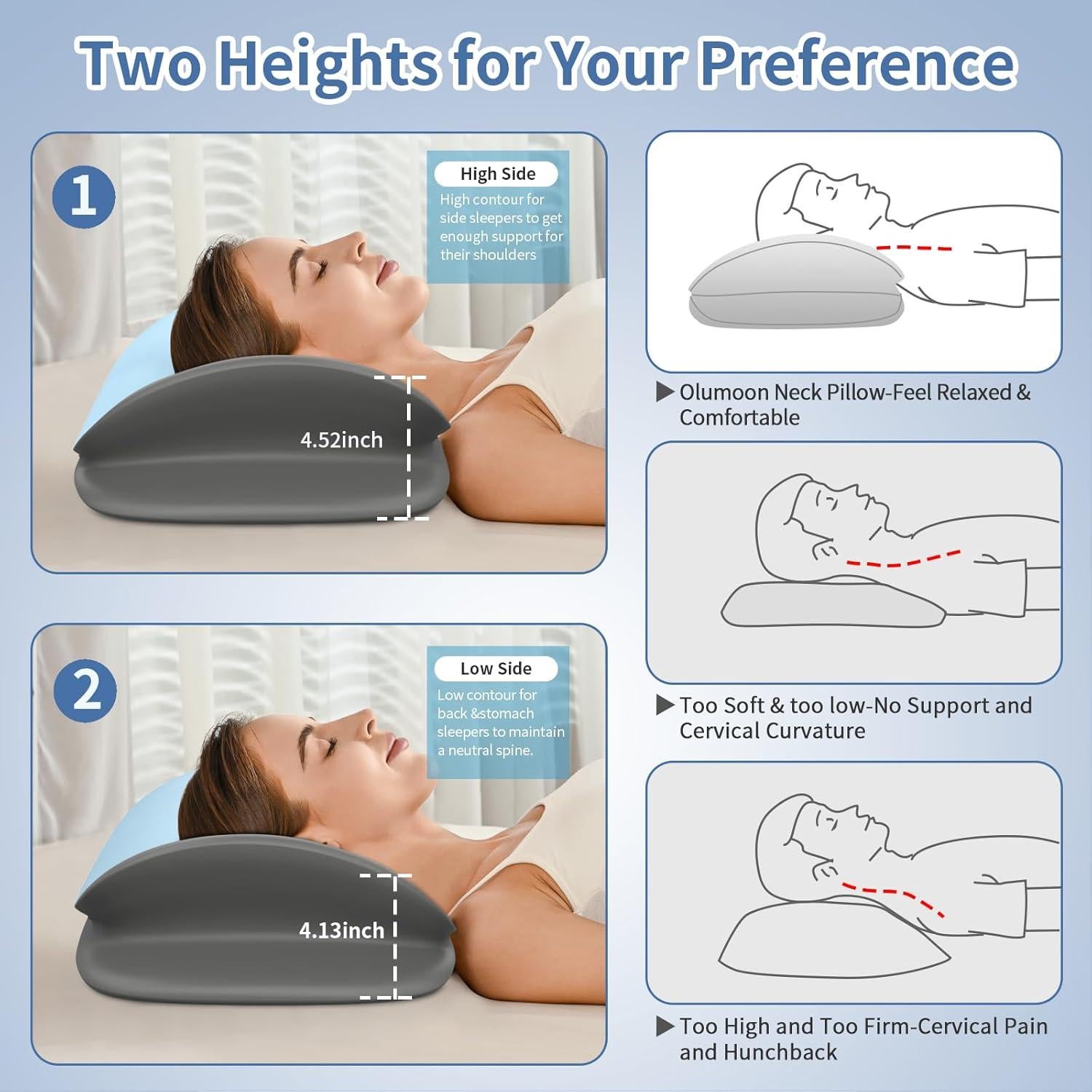 Two Heights for Your Preference

1

High Side
High contour for side sleepers to get enough support for their shoulders

4.52inch

2

Low Side
Low contour for back &stomach sleepers to maintain a neutral spine.

4.13inch

▶ Olumoon Neck Pillow-Feel Relaxed & Comfortable

▶ Too Soft & too low-No Support and Cervical Curvature

▶ Too High and Too Firm-Cervical Pain and Hunchback