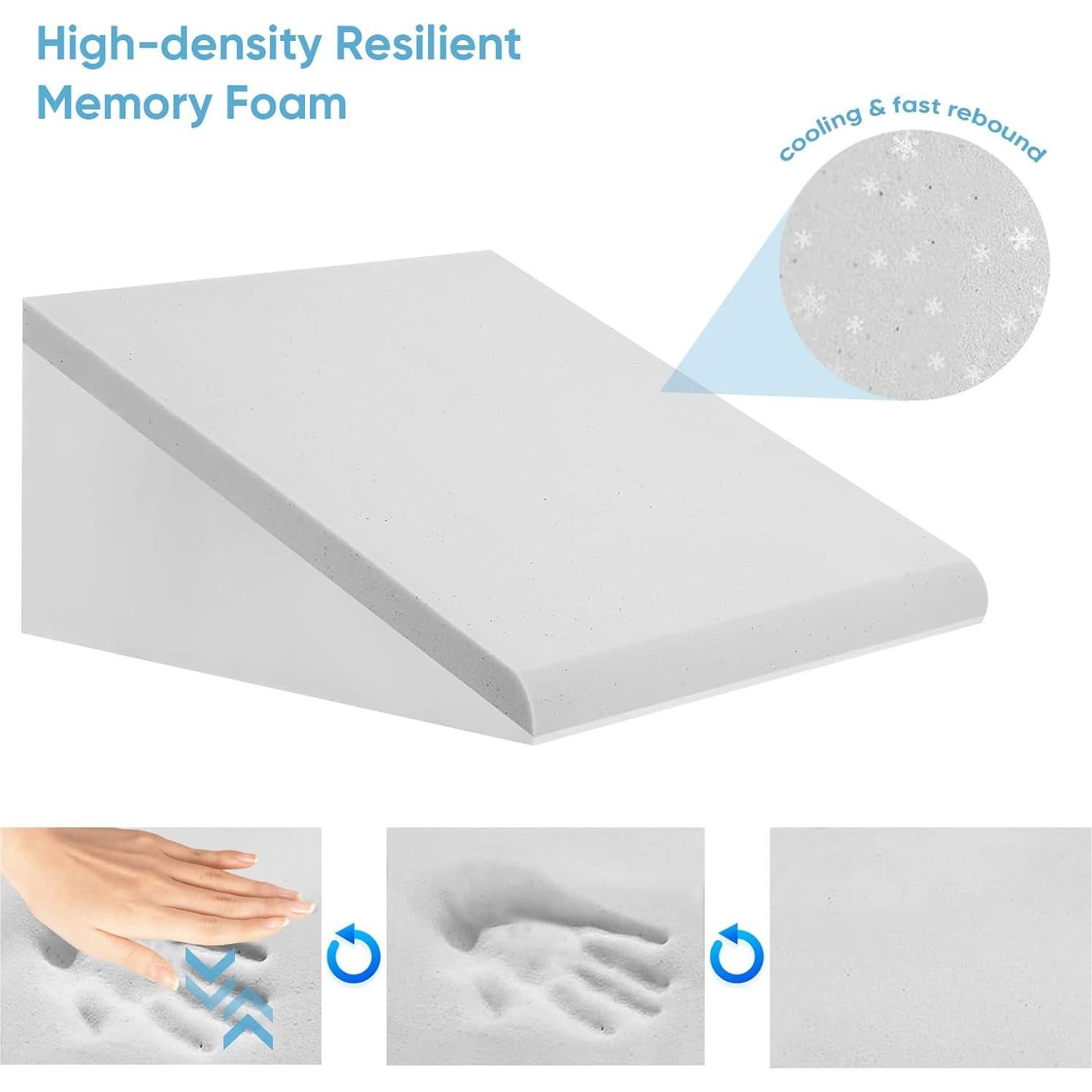 High-density Resilient Memory Foam

cooling & fast rebound