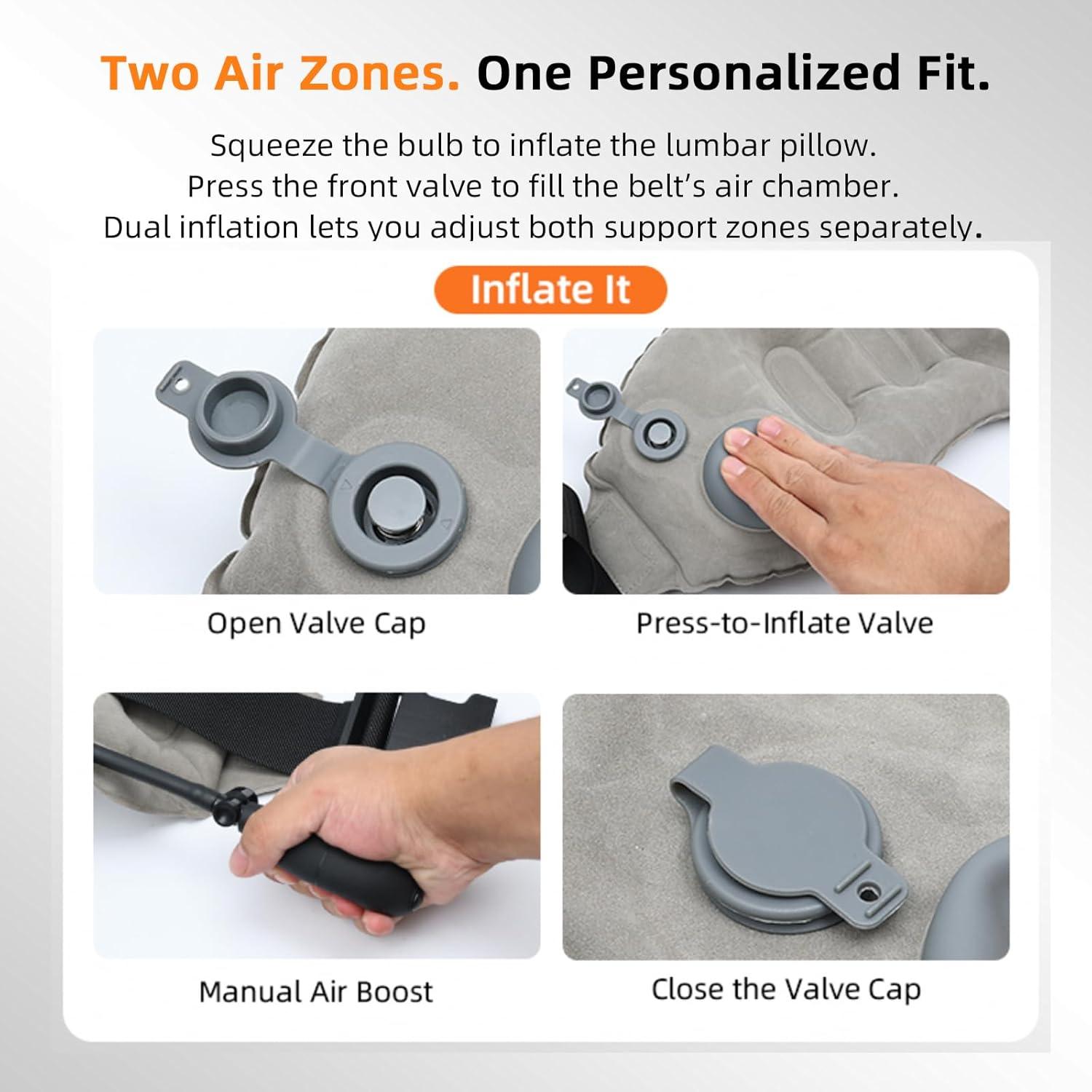 Two Air Zones. One Personalized Fit.

Squeeze the bulb to inflate the lumbar pillow.
Press the front valve to fill the belt's air chamber.
Dual inflation lets you adjust both support zones separately.

Inflate It

Open Valve Cap

Press-to-Inflate Valve

Manual Air Boost

Close the Valve Cap