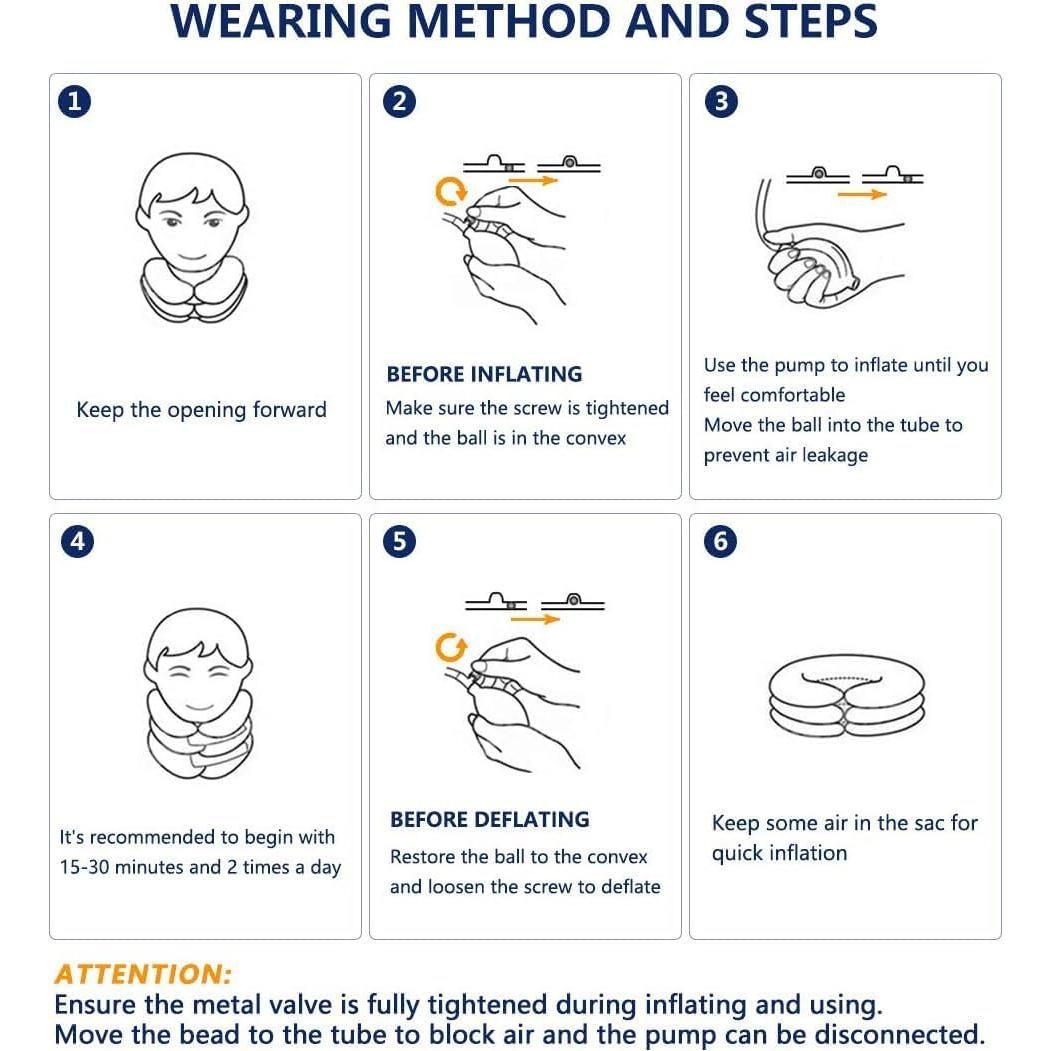 WEARING METHOD AND STEPS

1

Keep the opening forward

2

BEFORE INFLATING
Make sure the screw is tightened and the ball is in the convex

3

Use the pump to inflate until you feel comfortable
Move the ball into the tube to prevent air leakage

4

It's recommended to begin with 15-30 minutes and 2 times a day

5

BEFORE DEFLATING
Restore the ball to the convex and loosen the screw to deflate

6

Keep some air in the sac for quick inflation

ATTENTION:
Ensure the metal valve is fully tightened during inflating and using.
Move the bead to the tube to block air and the pump can be disconnected.