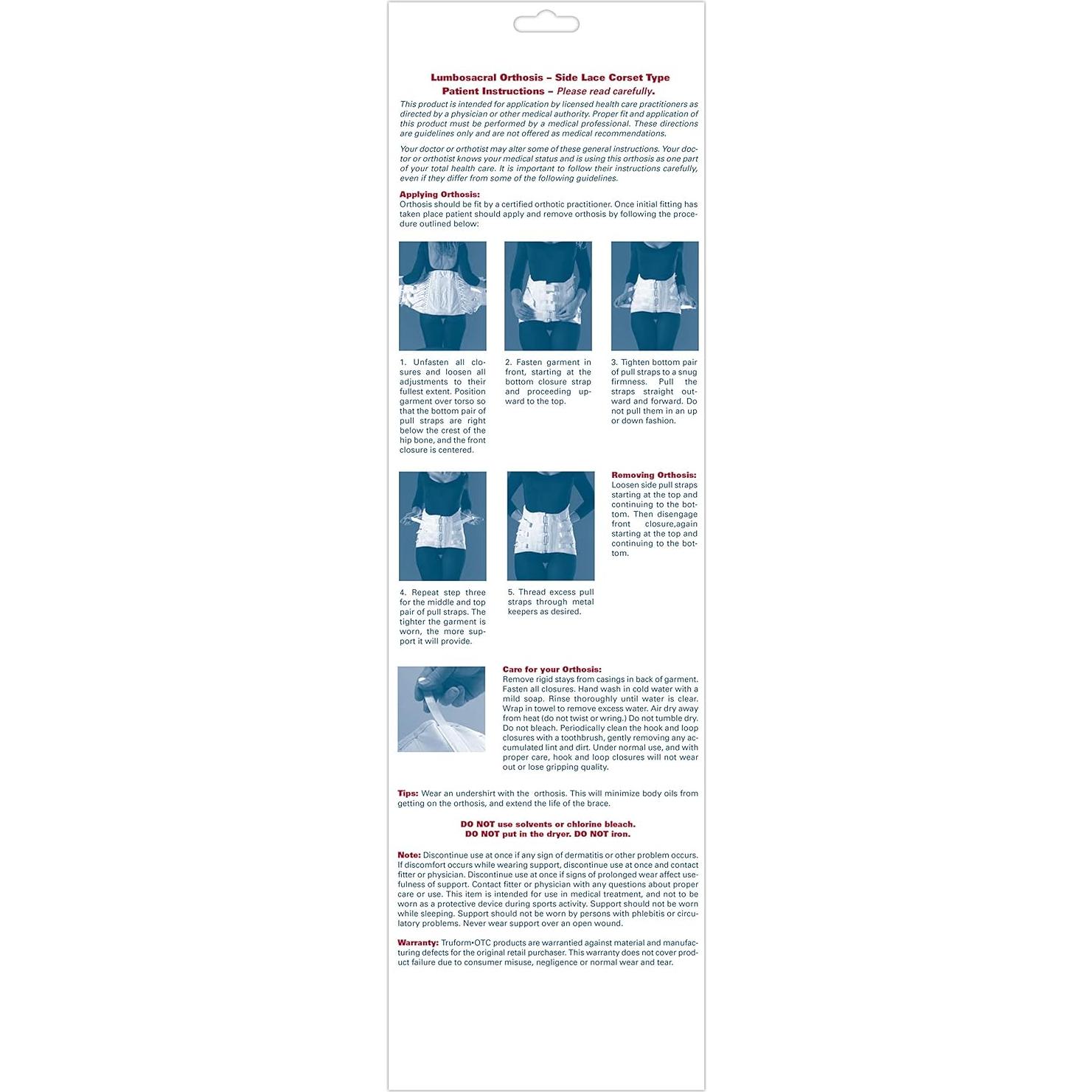 Lumbosacral Orthosis – Side Lace Corset Type
Patient Instructions – Please read carefully.

This product is intended for application by licensed health care practitioners as directed by a physician or other medical authority. Proper fit and application of this product must be performed by a medical professional. These directions are guidelines only and are not offered as medical recommendations.

Your doctor or orthotist may alter some of these general instructions. Your doctor or orthotist knows your medical status and is using this orthosis as one part of your total health care. It is important to follow their instructions carefully, even if they differ from some of the following guidelines.

Applying Orthosis:
Orthosis should be fit by a certified orthotic practitioner. Once initial fitting has taken place patient should apply and remove orthosis by following the procedure outlined below:

1. Unfasten all closures and loosen all adjustments to their fullest extent. Position garment over torso so that the bottom pair of pull straps are right below the crest of the hip bone, and the front closure is centered.

2. Fasten garment in front, starting at the bottom closure strap and proceeding upward to the top.

3. Tighten bottom pair of pull straps to a snug firmness. Pull the straps straight outward and forward. Do not pull them in an up or down fashion.

4. Repeat step three for the middle and top pair of pull straps. The tighter the garment is worn, the more support it will provide.

5. Thread excess pull straps through metal keepers as desired.

Removing Orthosis:
Loosen side pull straps starting at the top and continuing to the bottom. Then disengage front closure,again starting at the top and continuing to the bottom.

Care for your Orthosis:
Remove rigid stays from casings in back of garment. Fasten all closures. Hand wash in cold water with a mild soap. Rinse thoroughly until water is clear. Wrap in towel to remove excess water. Air dry away from heat (do not twist or wring.) Do not tumble dry. Do not bleach. Periodically clean the hook and loop closures with a toothbrush, gently removing any accumulated lint and dirt. Under normal use, and with proper care, hook and loop closures will not wear out or lose gripping quality.

Tips: Wear an undershirt with the orthosis. This will minimize body oils from getting on the orthosis, and extend the life of the brace.

DO NOT use solvents or chlorine bleach.
DO NOT put in the dryer. DO NOT iron.

Note: Discontinue use at once if any sign of dermatitis or other problem occurs. If discomfort occurs while wearing support, discontinue use at once and contact fitter or physician. Discontinue use at once if signs of prolonged wear affect usefulness of support. Contact fitter or physician with any questions about proper care or use. This item is intended for use in medical treatment, and not to be worn as a protective device during sports activity. Support should not be worn while sleeping. Support should not be worn by persons with phlebitis or circulatory problems. Never wear support over an open wound.

Warranty: Truform•OTC products are warrantied against material and manufacturing defects for the original retail purchaser. This warranty does not cover product failure due to consumer misuse, negligence or normal wear and tear.