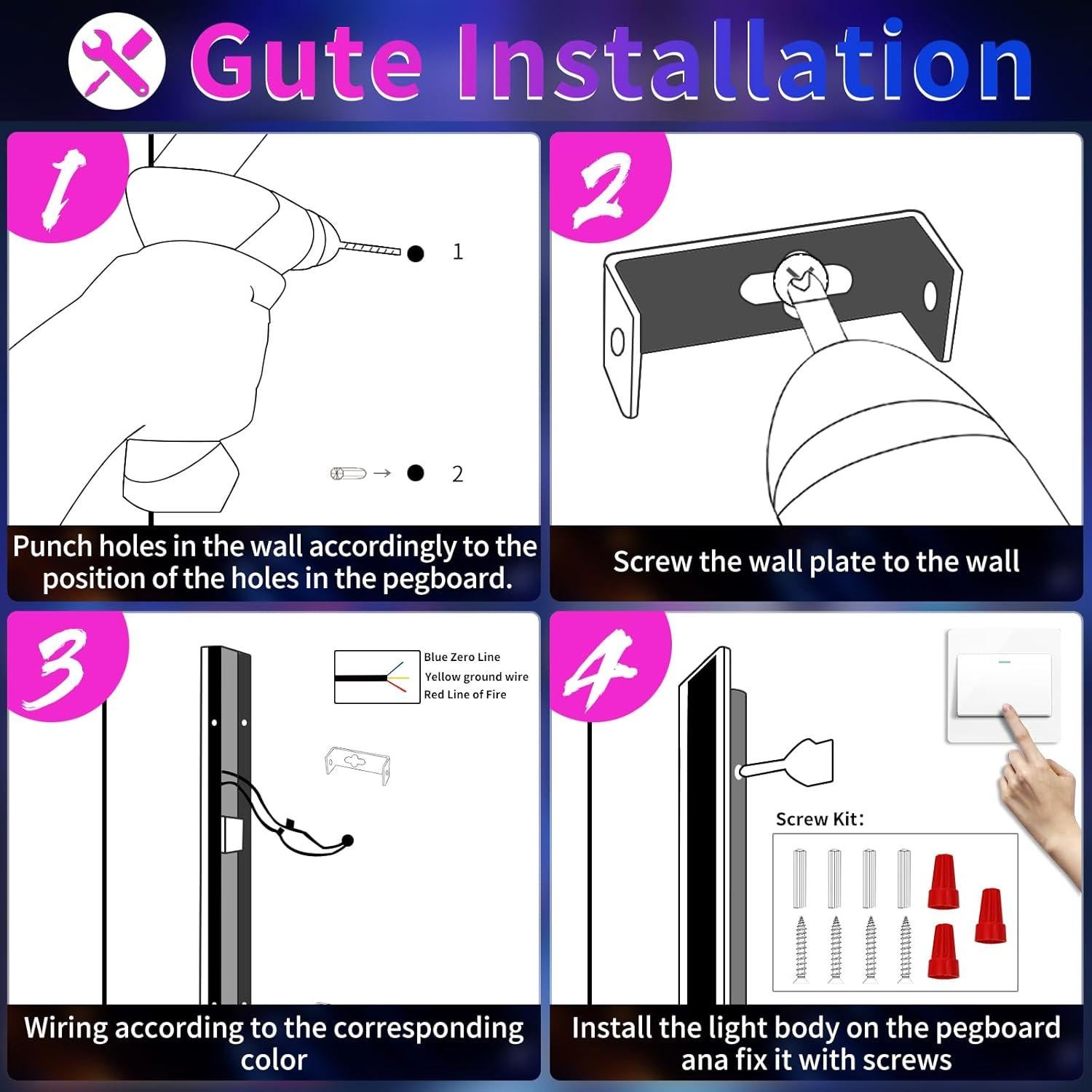 Gute Installation

1

1

2

Punch holes in the wall accordingly to the position of the holes in the pegboard.

2

Screw the wall plate to the wall

3

Blue Zero Line
Yellow ground wire
Red Line of Fire

Wiring according to the corresponding color

4

Screw Kit:

Install the light body on the pegboard ana fix it with screws