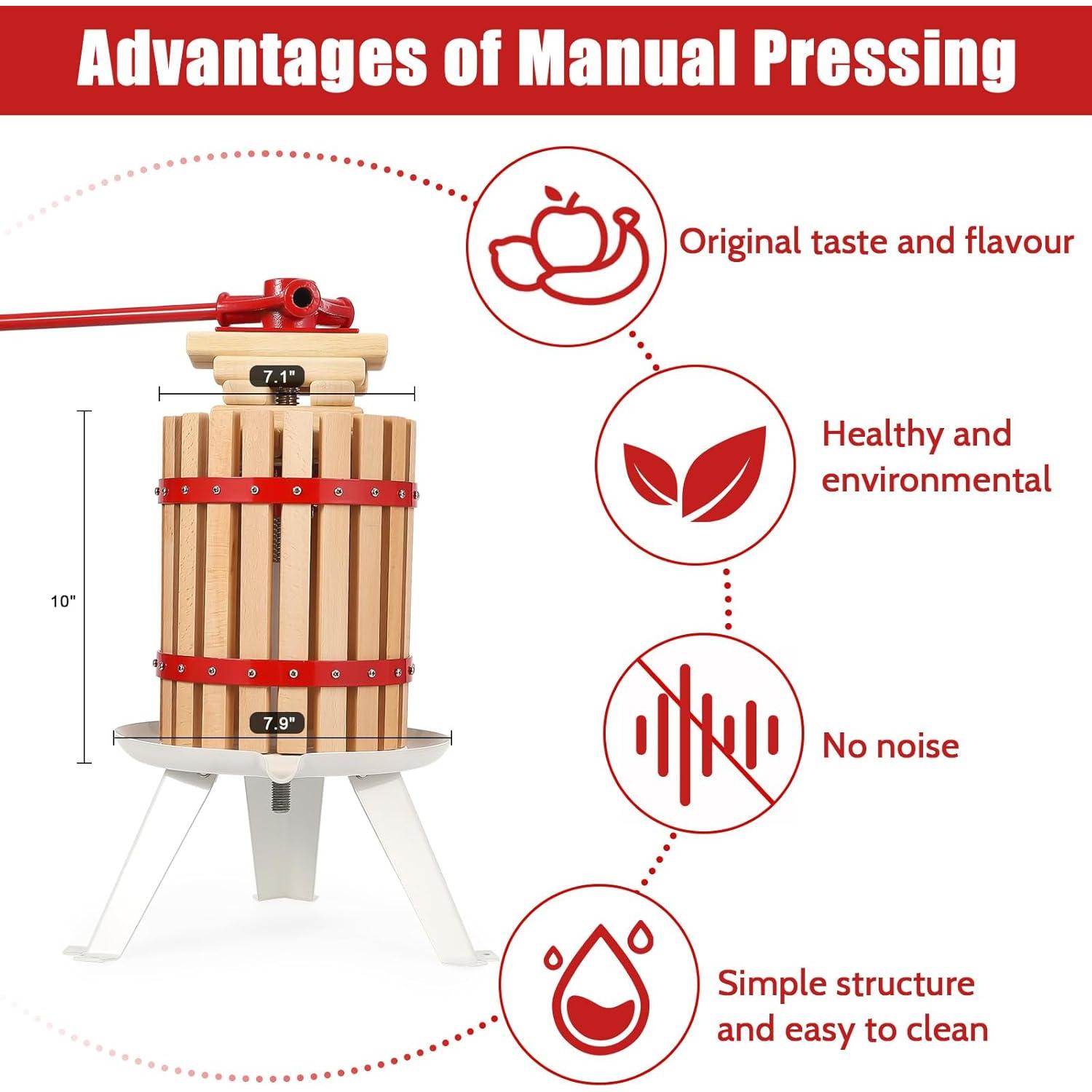 Advantages of Manual Pressing

7.1"

10"

7.9"

Original taste and flavour

Healthy and environmental

No noise

Simple structure and easy to clean