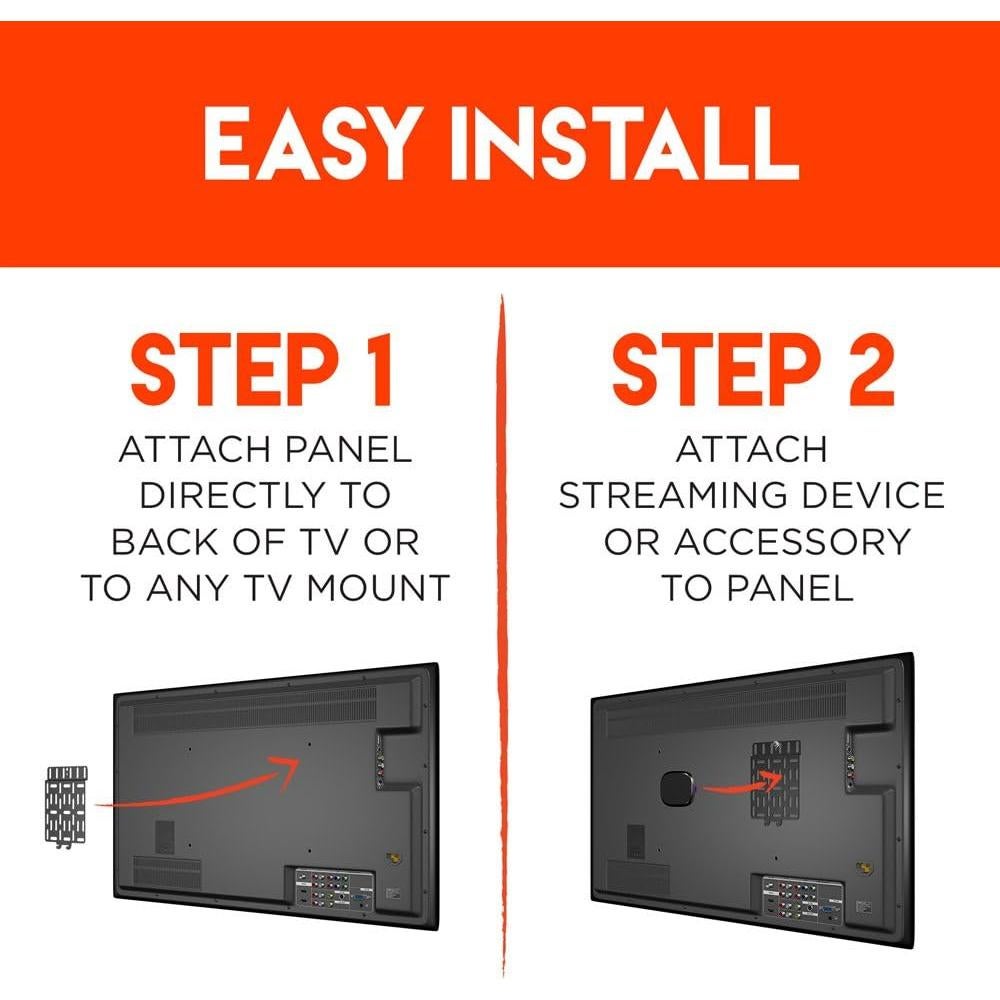 EASY INSTALL

STEP 1

ATTACH PANEL DIRECTLY TO BACK OF TV OR TO ANY TV MOUNT

STEP 2

ATTACH STREAMING DEVICE OR ACCESSORY TO PANEL