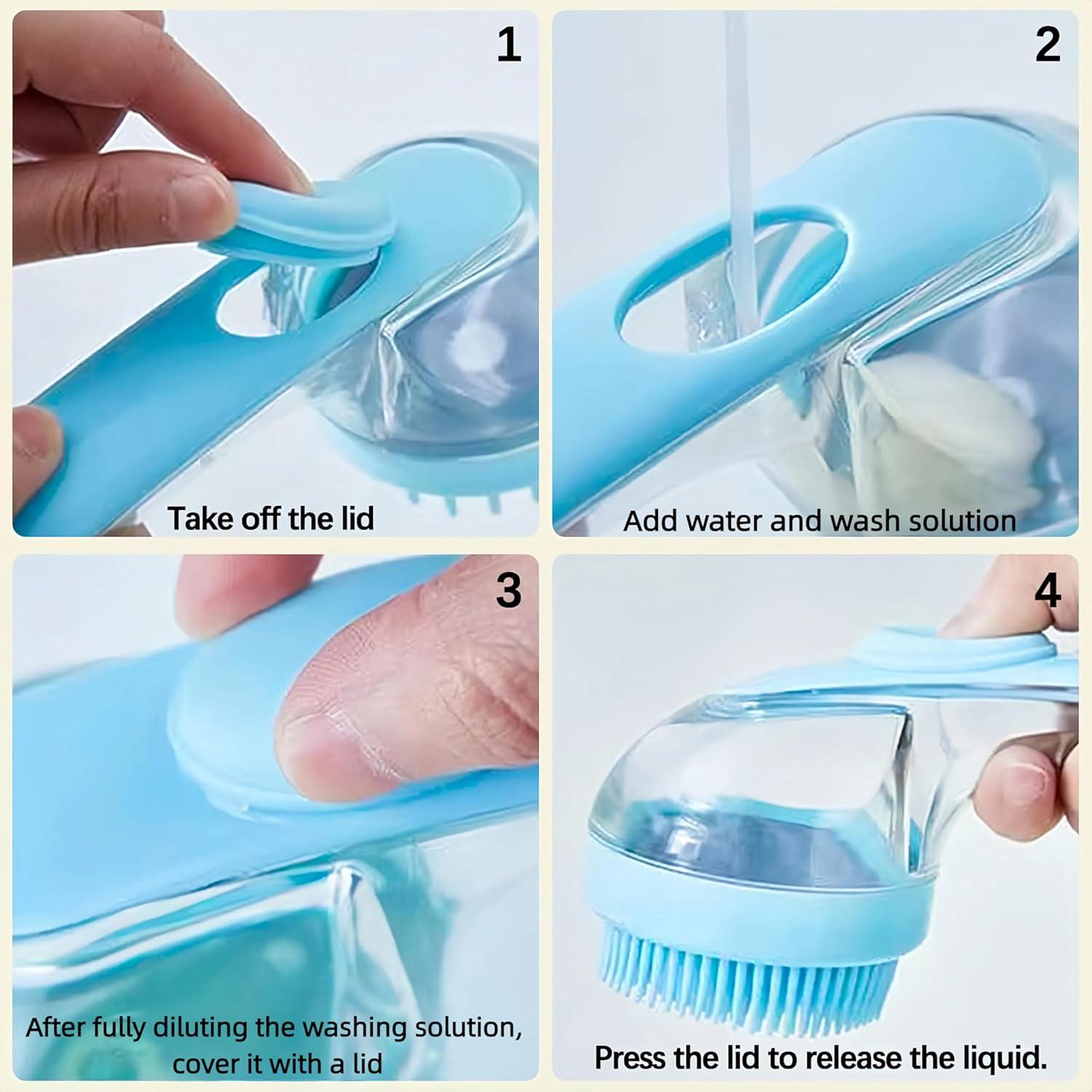 1

Take off the lid

2

Add water and wash solution

3

After fully diluting the washing solution, cover it with a lid

4

Press the lid to release the liquid.