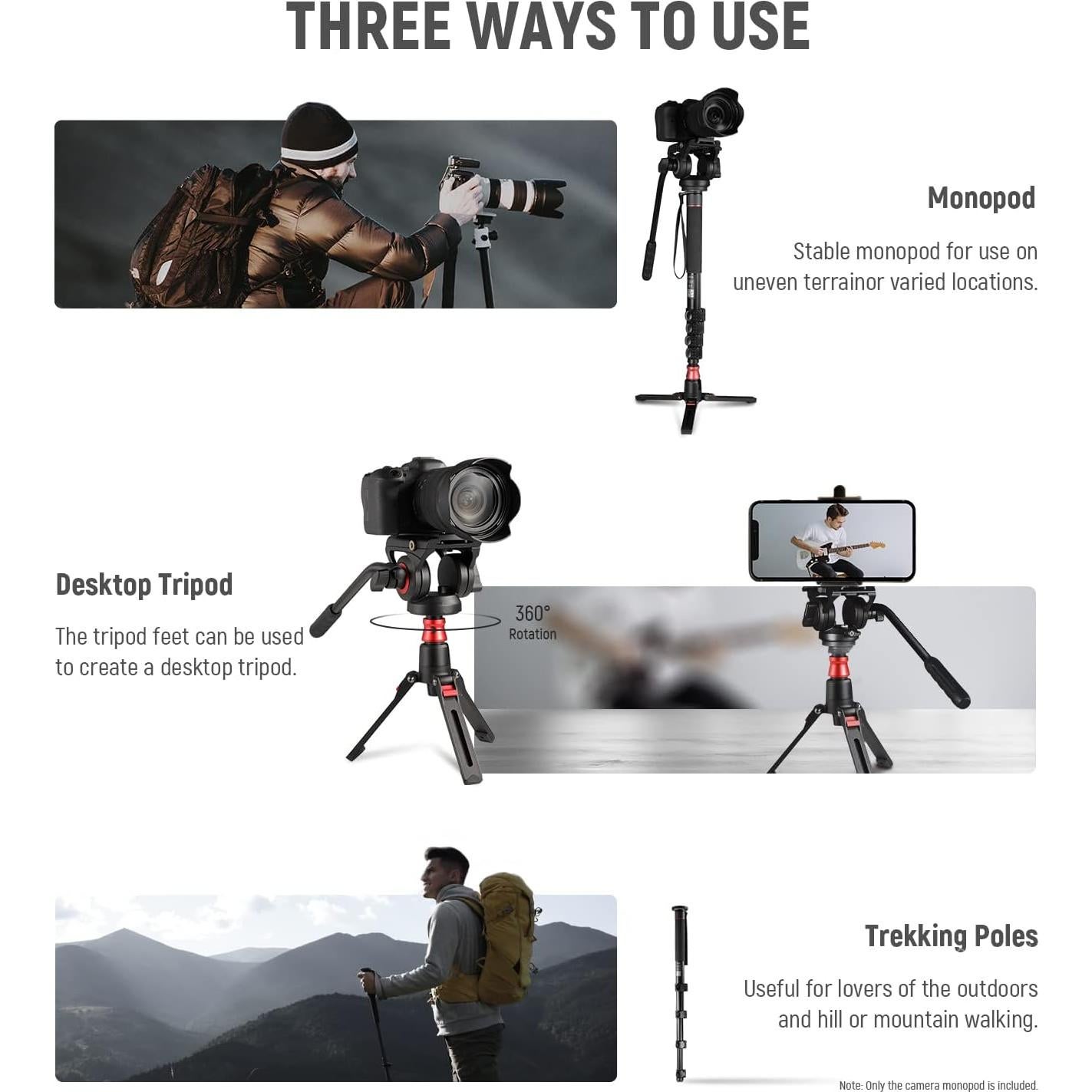 THREE WAYS TO USE

Monopod

Stable monopod for use on uneven terrainor varied locations.

Desktop Tripod

The tripod feet can be used to create a desktop tripod.

360°
Rotation

Trekking Poles

Useful for lovers of the outdoors and hill or mountain walking.

Note: Only the camera monopod is included.