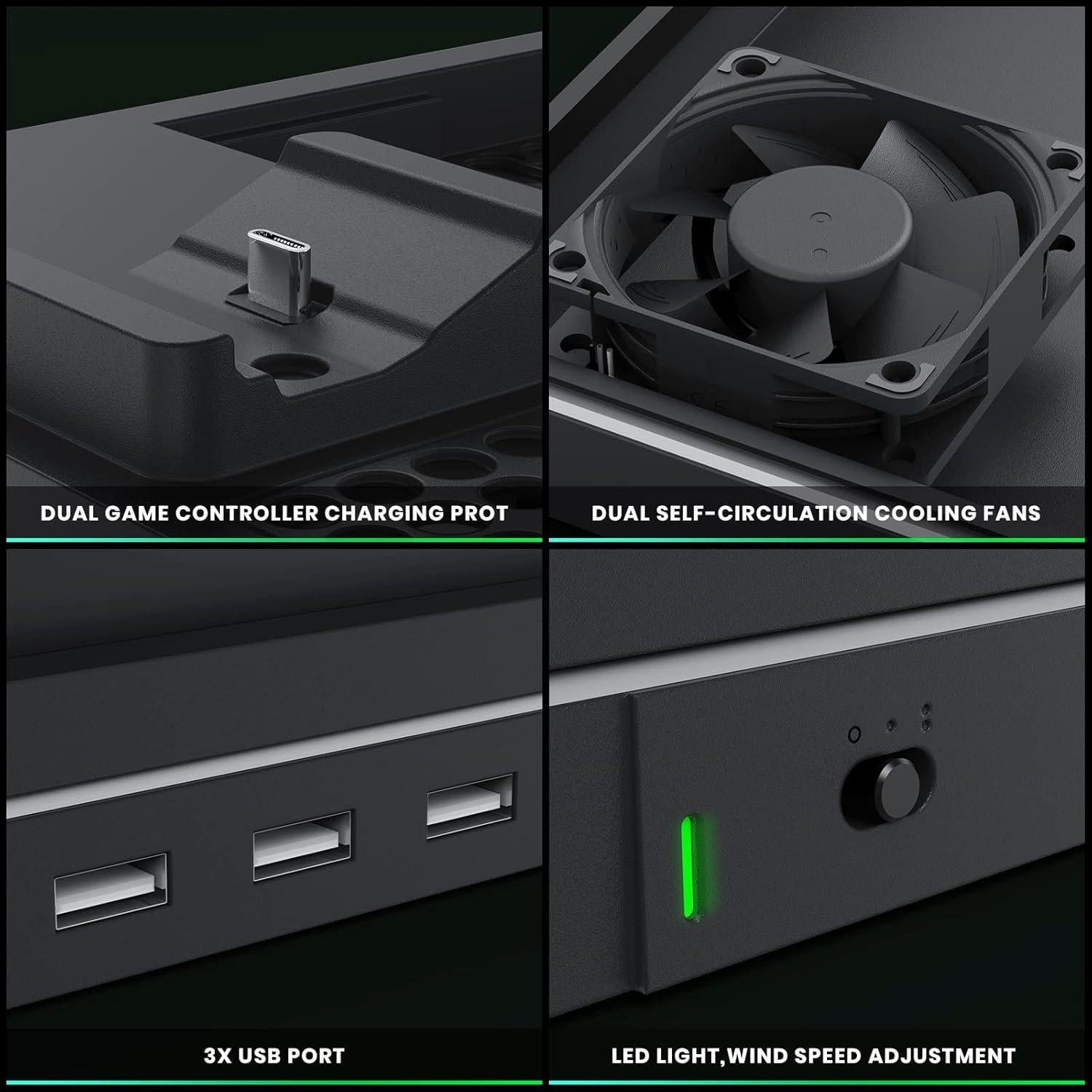 DUAL GAME CONTROLLER CHARGING PROT

DUAL SELF-CIRCULATION COOLING FANS

3X USB PORT

LED LIGHT,WIND SPEED ADJUSTMENT