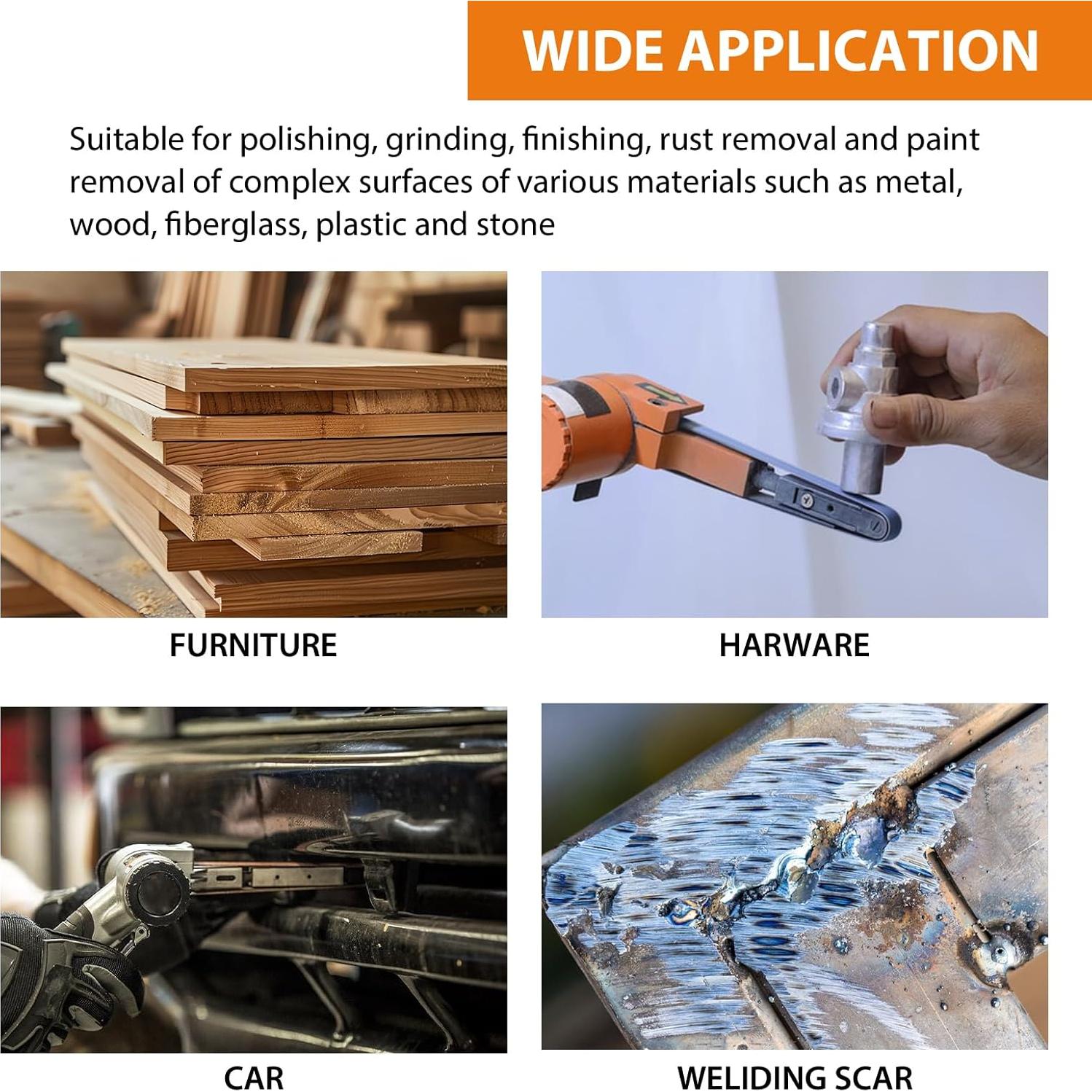 WIDE APPLICATION

Suitable for polishing, grinding, finishing, rust removal and paint removal of complex surfaces of various materials such as metal, wood, fiberglass, plastic and stone

FURNITURE

HARWARE

CAR

WELIDING SCAR