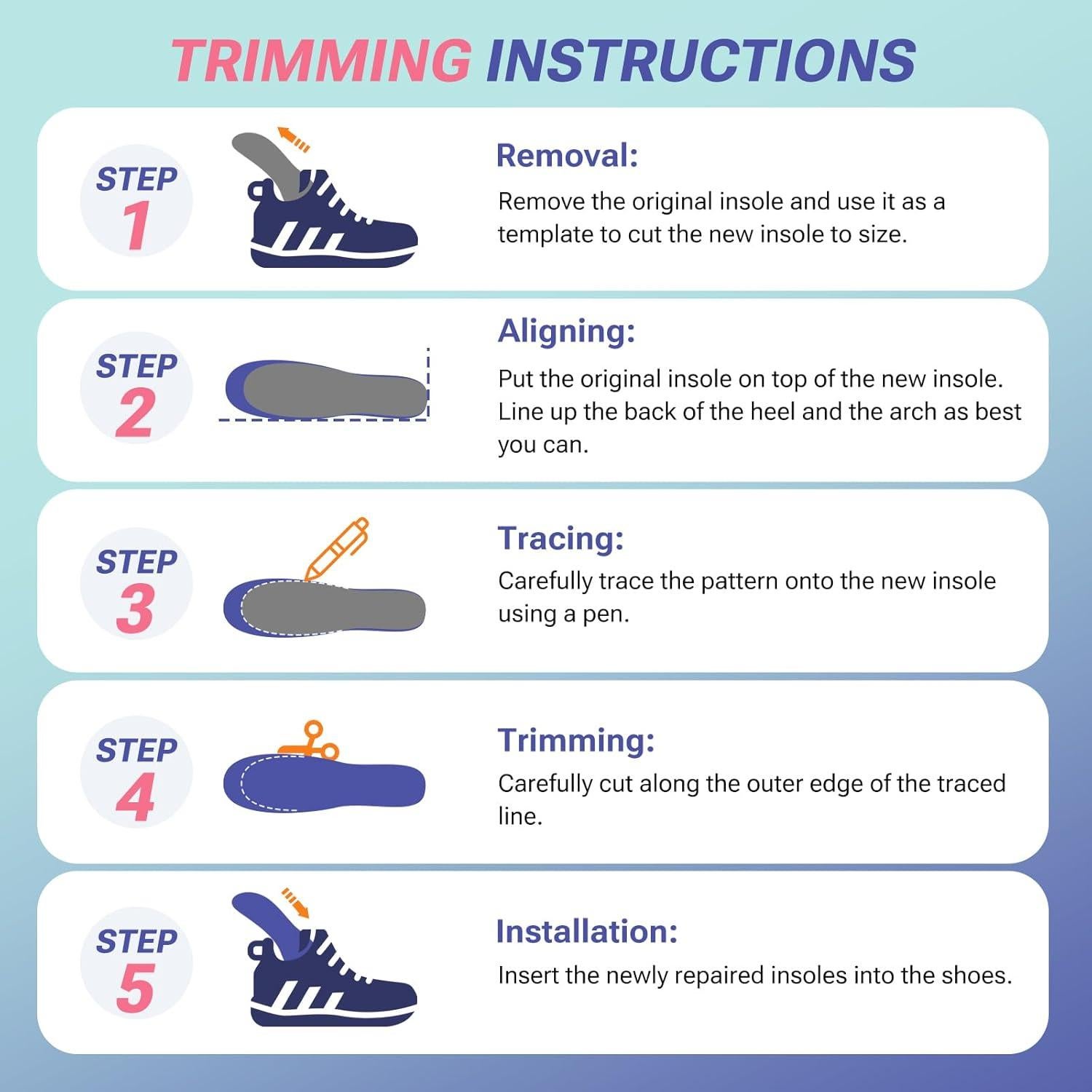 TRIMMING INSTRUCTIONS

STEP 1

Removal:

Remove the original insole and use it as a template to cut the new insole to size.

STEP 2

Aligning:

Put the original insole on top of the new insole. Line up the back of the heel and the arch as best you can.

STEP 3

Tracing:

Carefully trace the pattern onto the new insole using a pen.

STEP 4

Trimming:

Carefully cut along the outer edge of the traced line.

STEP 5

Installation:

Insert the newly repaired insoles into the shoes.