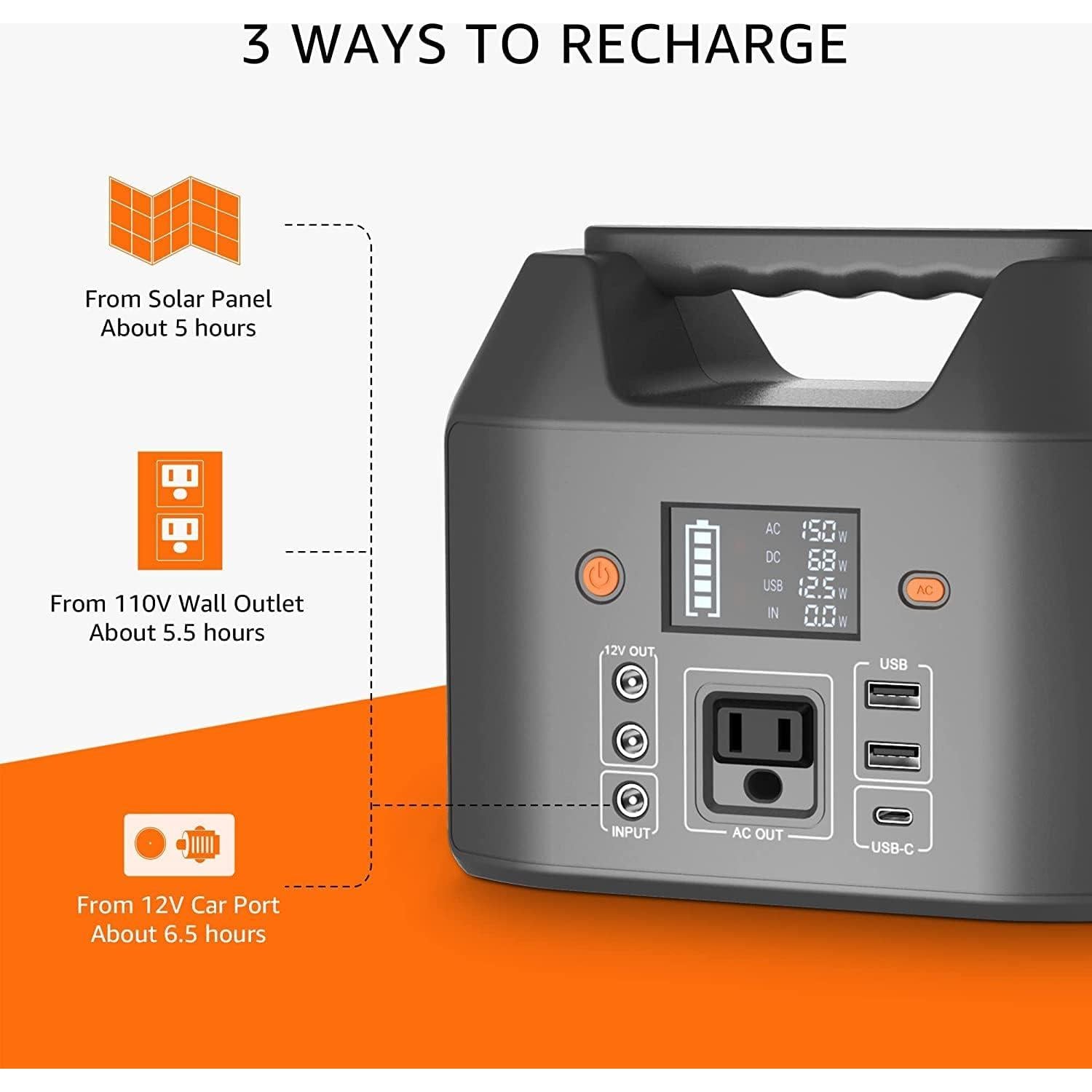 3 WAYS TO RECHARGE

From Solar Panel
About 5 hours

From 110V Wall Outlet
About 5.5 hours

From 12V Car Port
About 6.5 hours

AC 150 W
DC 68 W
USB 12.5 W
IN 0.0 W

AC

12V OUT

INPUT

AC OUT

USB

USB-C