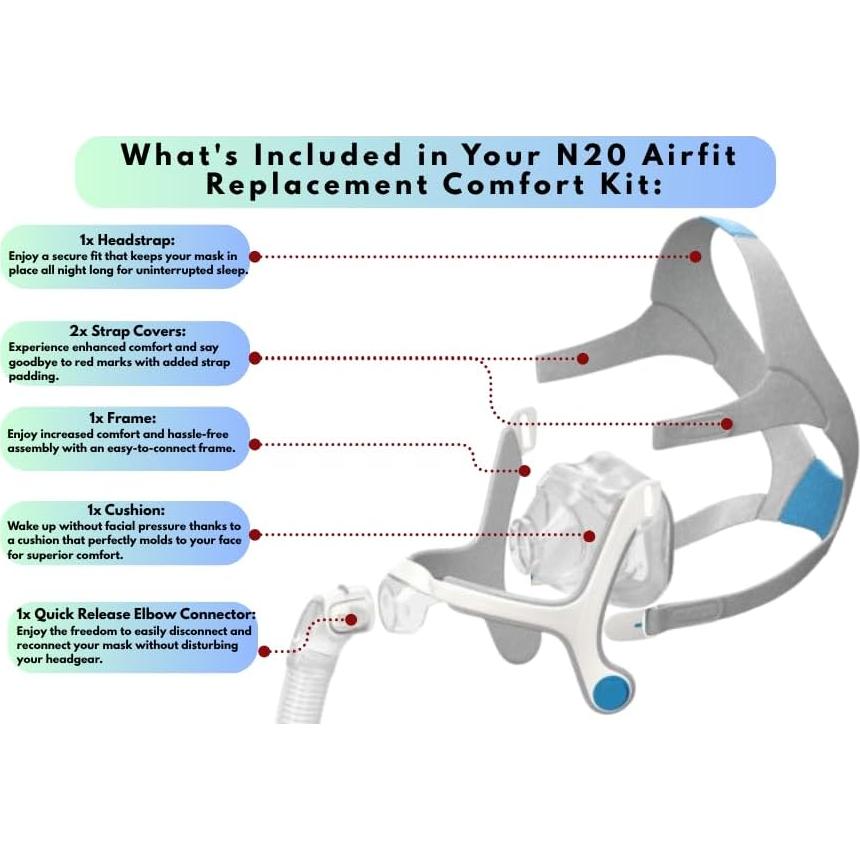 What's Included in Your N20 Airfit Replacement Comfort Kit:

1x Headstrap:
Enjoy a secure fit that keeps your mask in place all night long for uninterrupted sleep.

2x Strap Covers:
Experience enhanced comfort and say goodbye to red marks with added strap padding.

1x Frame:
Enjoy increased comfort and hassle-free assembly with an easy-to-connect frame.

1x Cushion:
Wake up without facial pressure thanks to a cushion that perfectly molds to your face for superior comfort.

1x Quick Release Elbow Connector:
Enjoy the freedom to easily disconnect and reconnect your mask without disturbing your headgear.