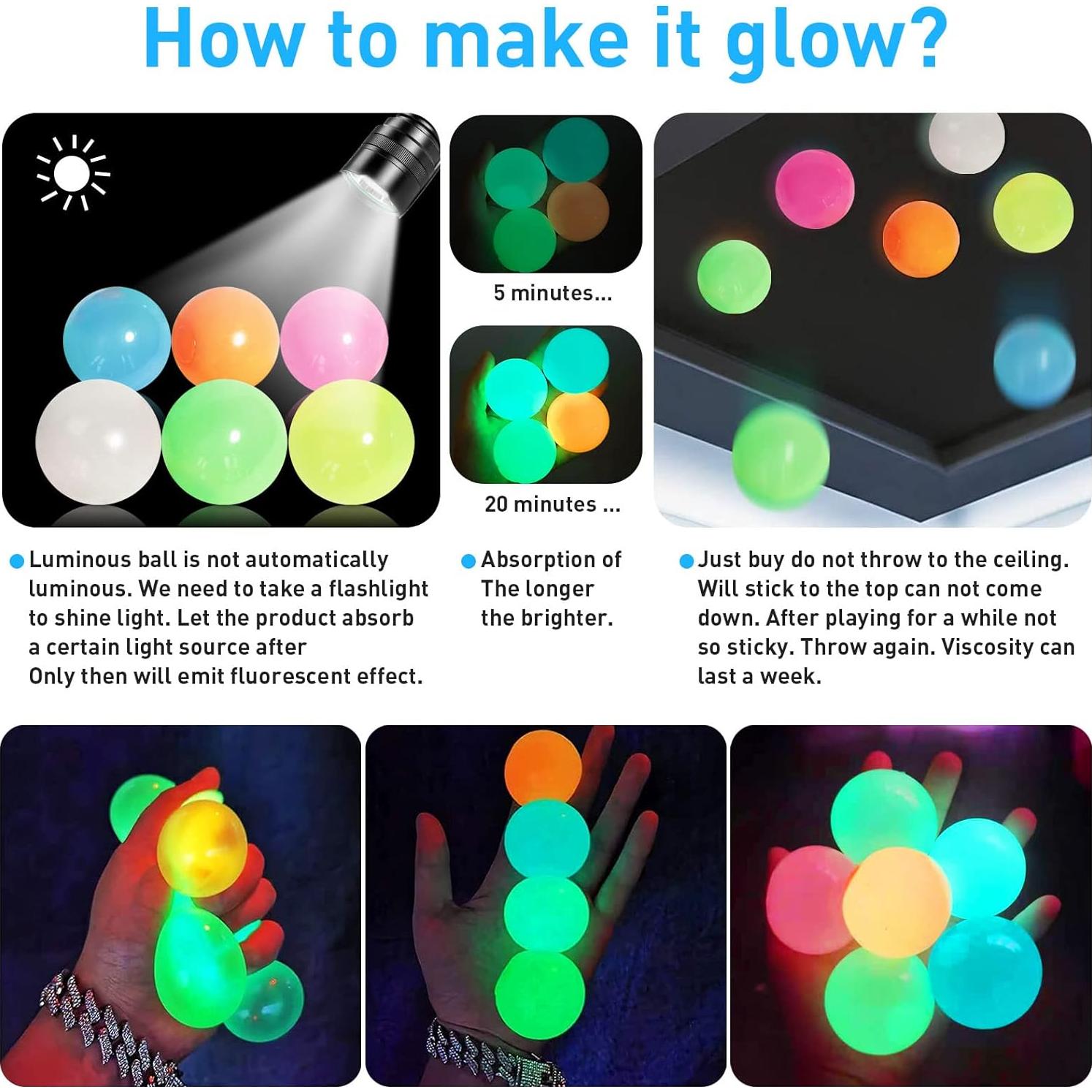 How to make it glow?

5 minutes...

20 minutes ...

Luminous ball is not automatically luminous. We need to take a flashlight to shine light. Let the product absorb a certain light source after Only then will emit fluorescent effect.

Absorption of The longer the brighter.

Just buy do not throw to the ceiling. Will stick to the top can not come down. After playing for a while not so sticky. Throw again. Viscosity can last a week.