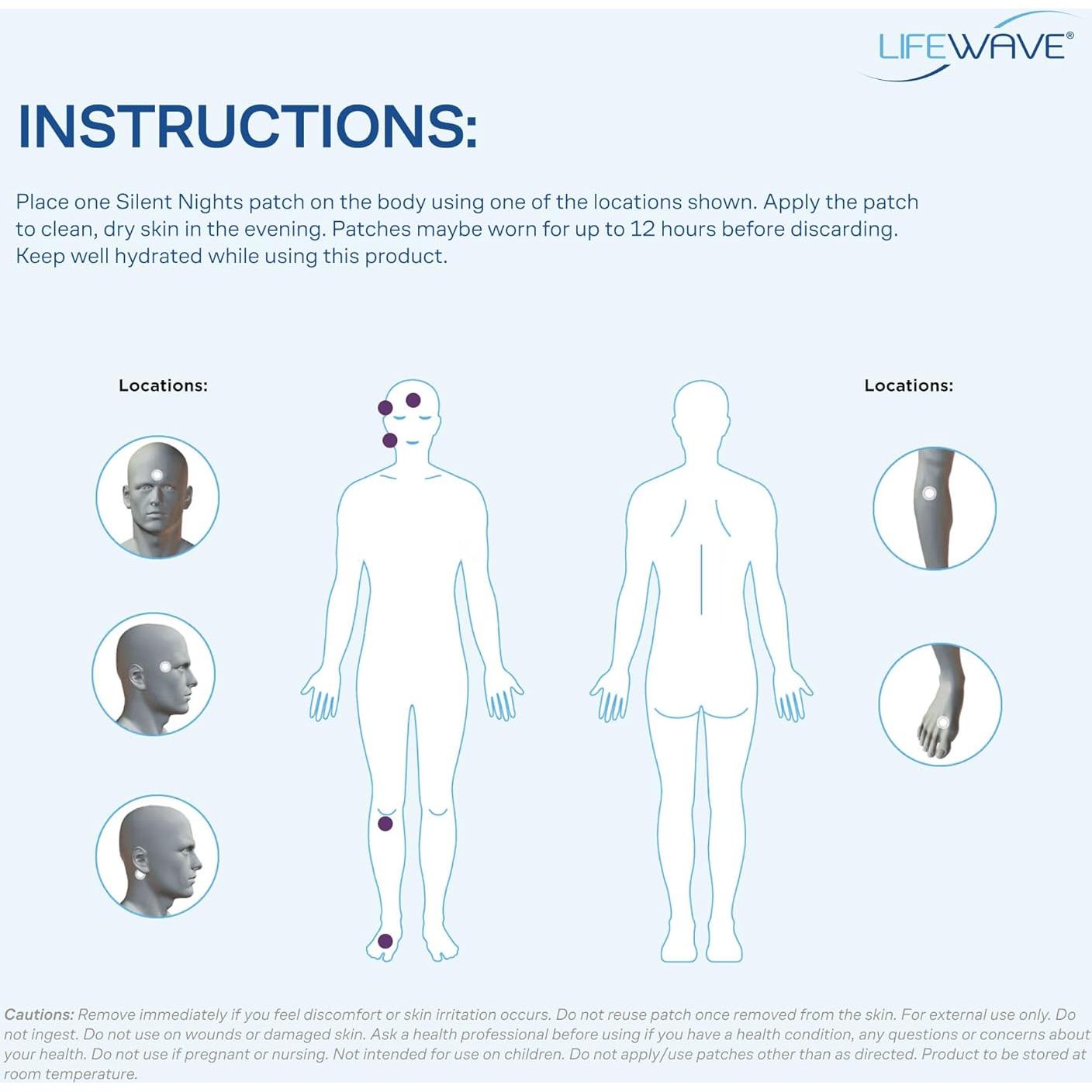 LIFEWAVE®

INSTRUCTIONS:

Place one Silent Nights patch on the body using one of the locations shown. Apply the patch to clean, dry skin in the evening. Patches maybe worn for up to 12 hours before discarding. Keep well hydrated while using this product.

Locations:

Locations:

Cautions: Remove immediately if you feel discomfort or skin irritation occurs. Do not reuse patch once removed from the skin. For external use only. Do not ingest. Do not use on wounds or damaged skin. Ask a health professional before using if you have a health condition, any questions or concerns about your health. Do not use if pregnant or nursing. Not intended for use on children. Do not apply/use patches other than as directed. Product to be stored at room temperature.