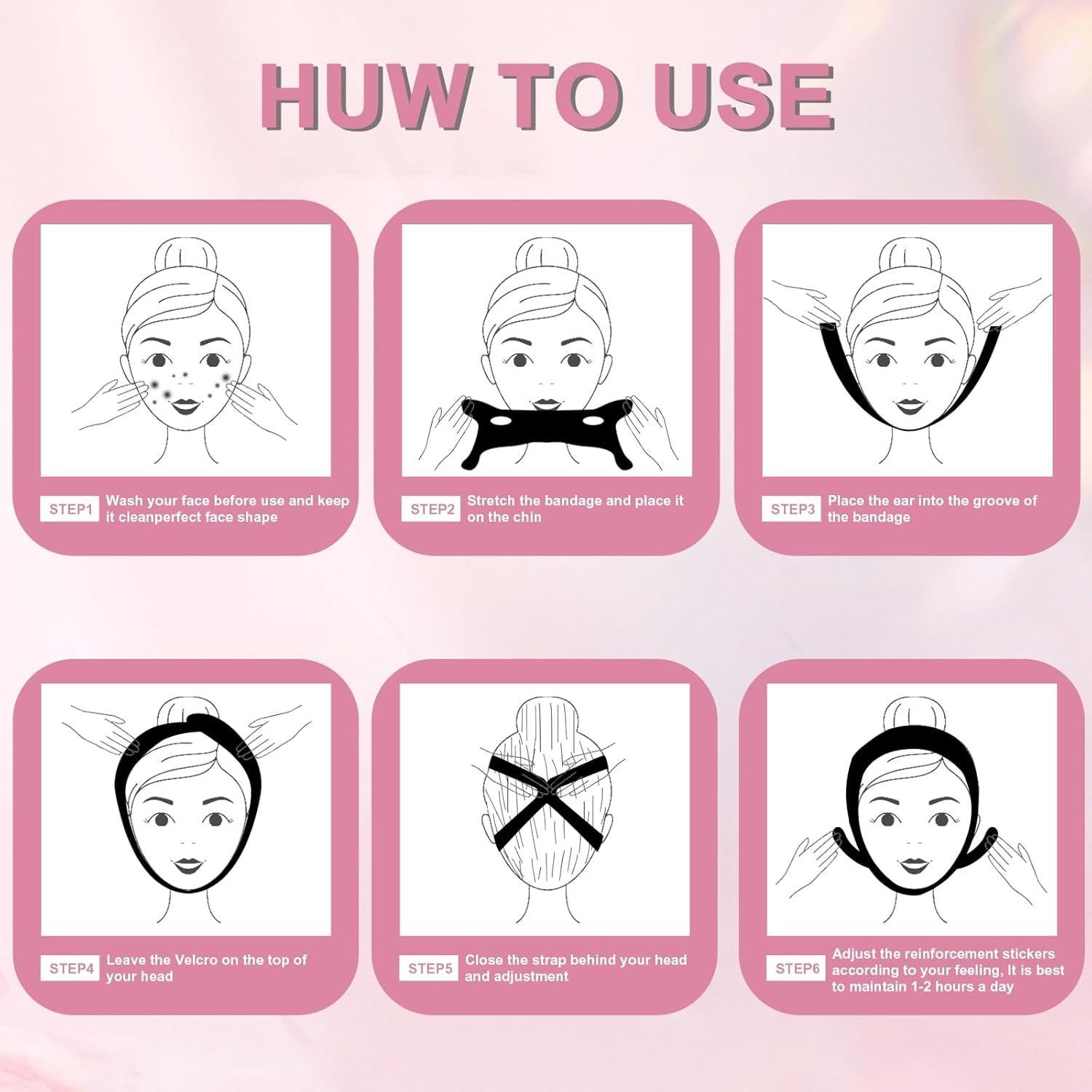 HUW TO USE

STEP1 Wash your face before use and keep it cleanperfect face shape

STEP2 Stretch the bandage and place it on the chin

STEP3 Place the ear into the groove of the bandage

STEP4 Leave the Velcro on the top of your head

STEP5 Close the strap behind your head and adjustment

STEP6 Adjust the reinforcement stickers according to your feeling, It is best to maintain 1-2 hours a day