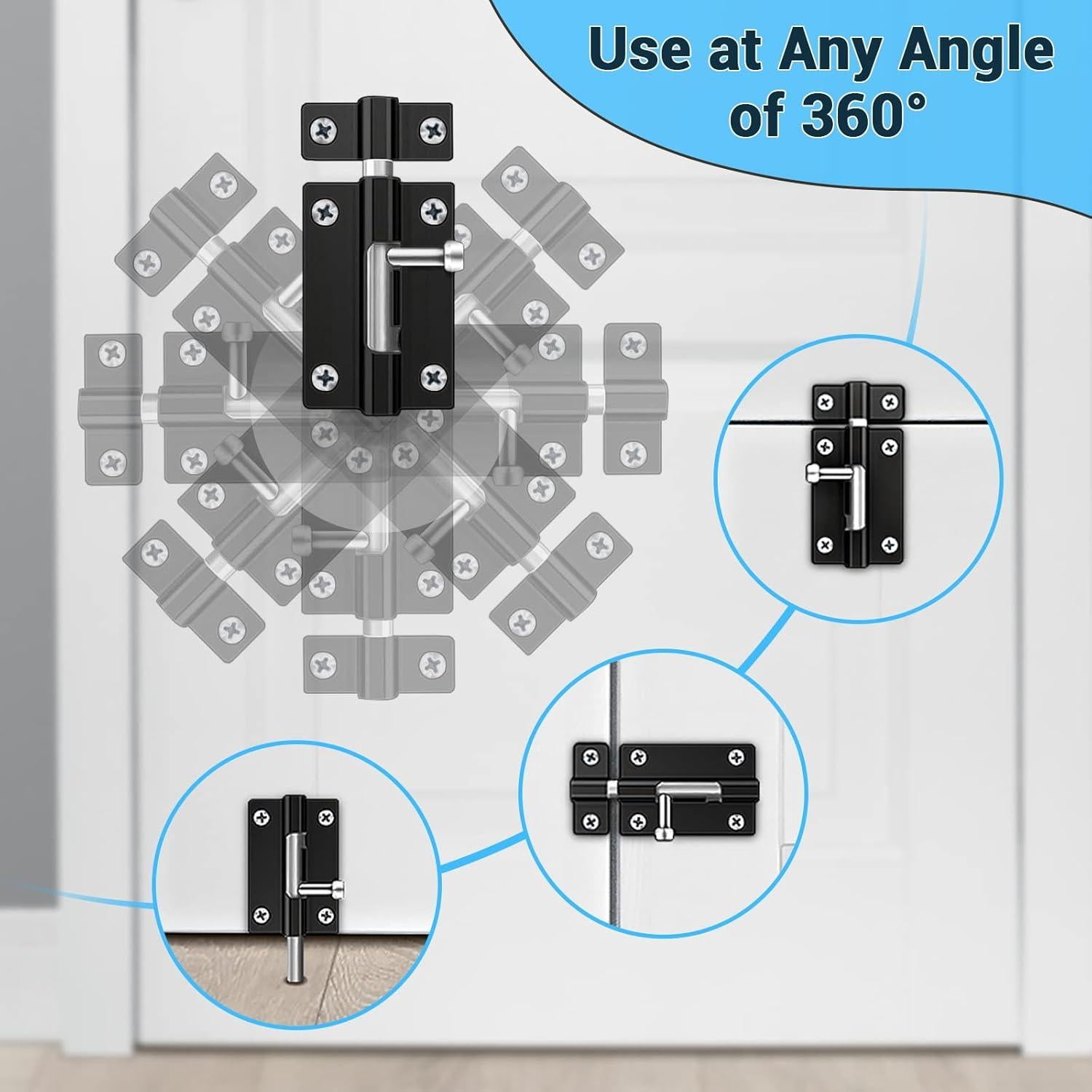 Use at Any Angle of 360°