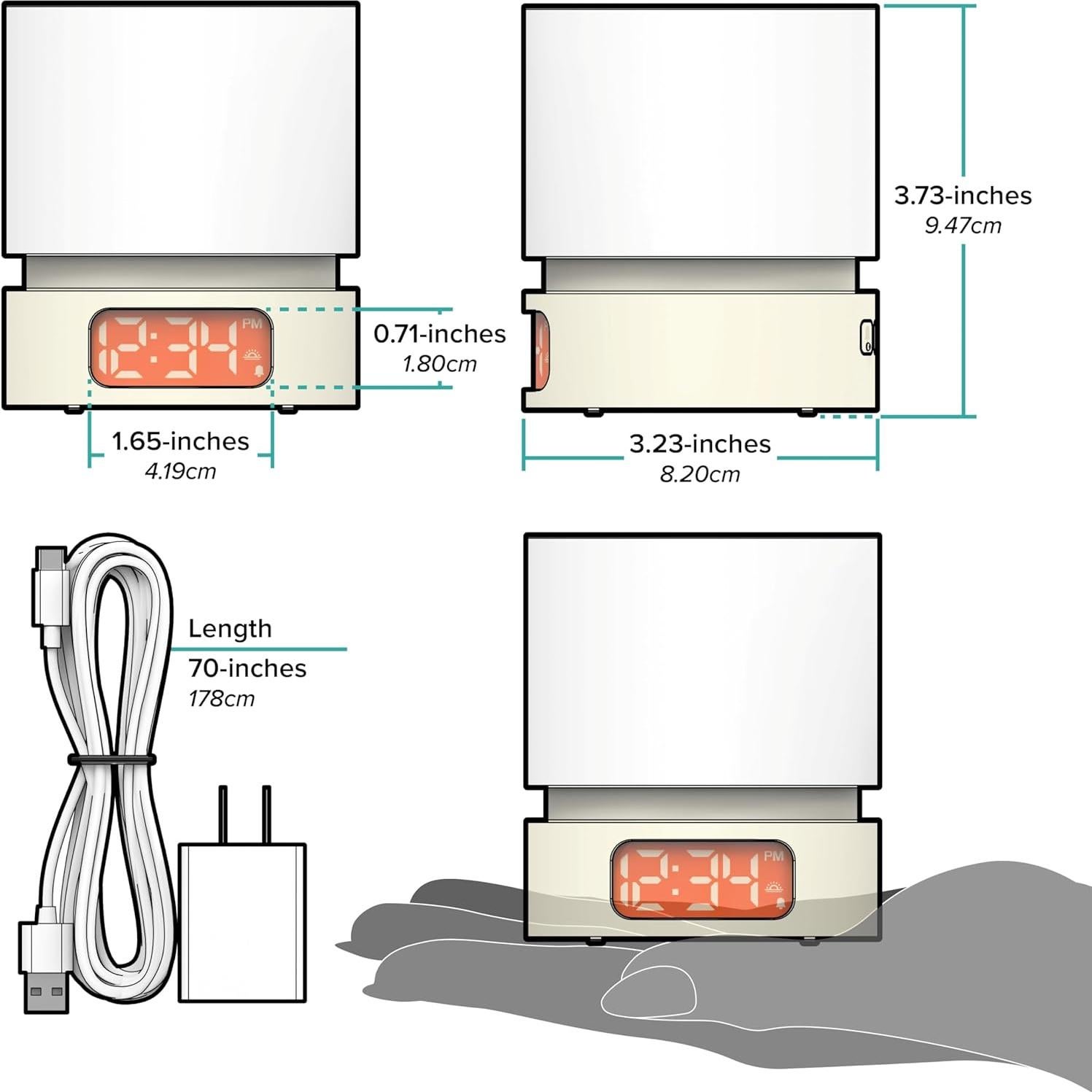 12:34 PM

0.71-inches
1.80cm

1.65-inches
4.19cm

3.73-inches
9.47cm

3.23-inches
8.20cm

Length
70-inches
178cm

12:34 PM