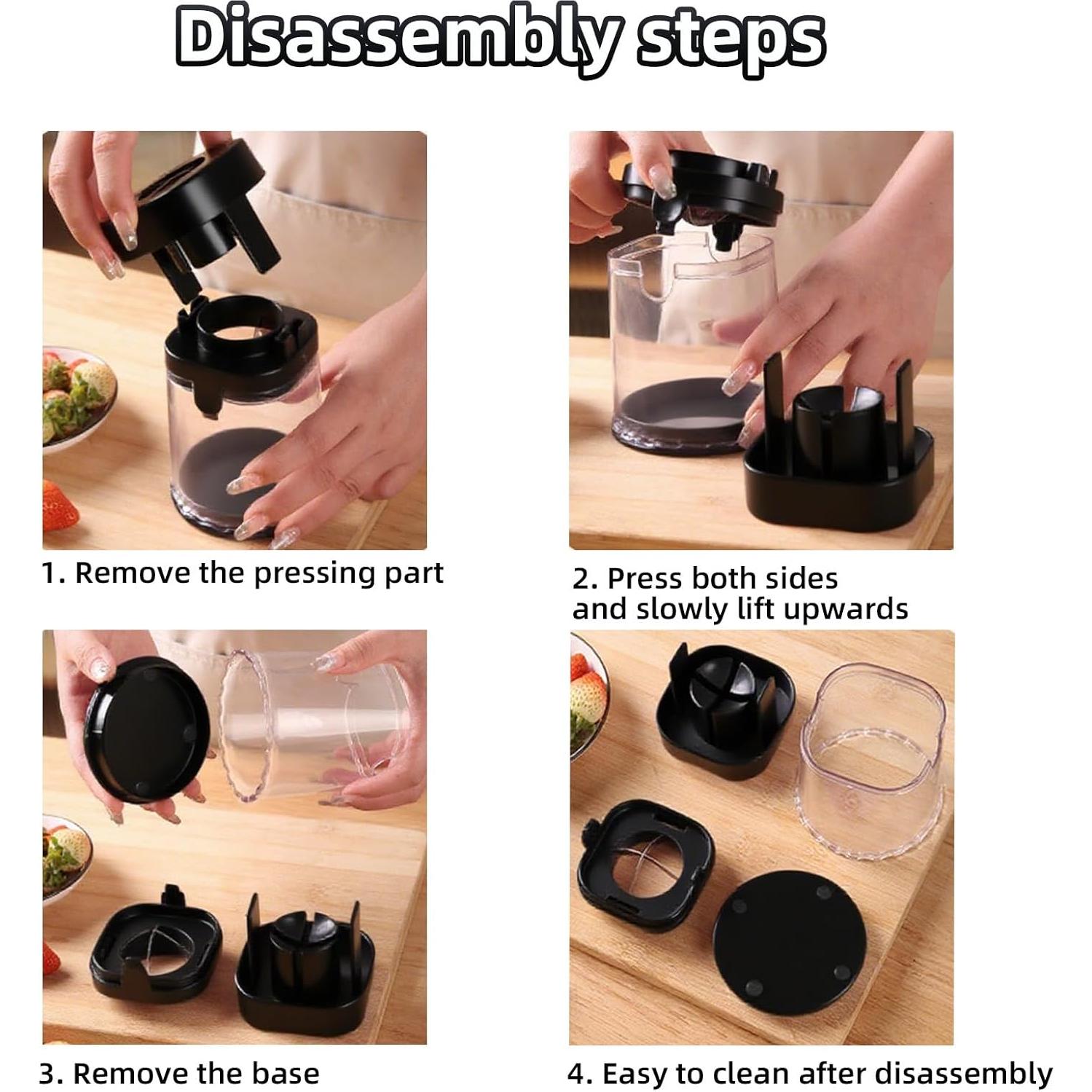 Disassembly steps

1. Remove the pressing part

2. Press both sides
and slowly lift upwards

3. Remove the base

4. Easy to clean after disassembly